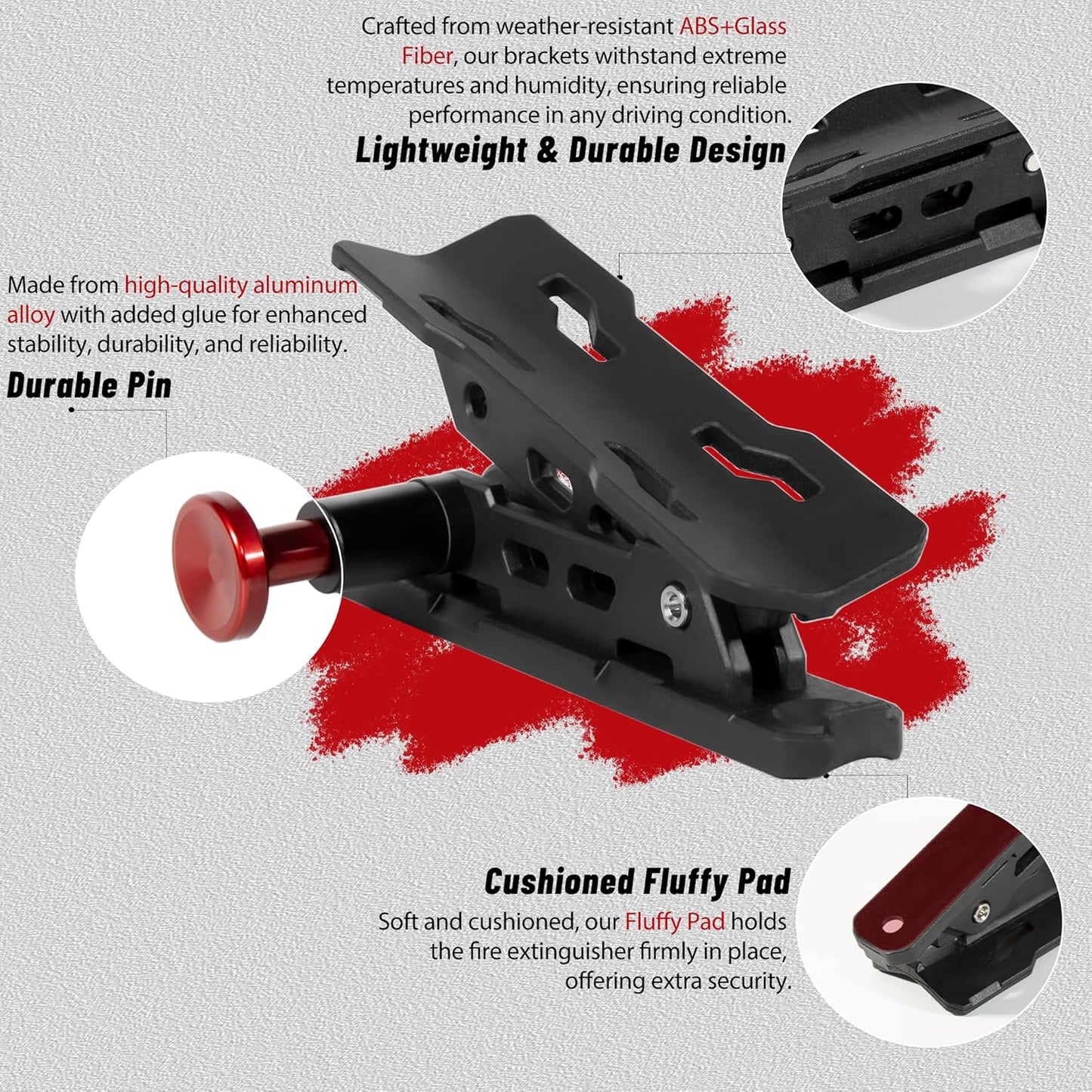 Crafted from weather-resistant ABS+Glass Fiber, our brackets withstand extreme temperatures and humidity, ensuring reliable performance in any driving condition.

Lightweight & Durable Design

Made from high-quality aluminum alloy with added glue for enhanced stability, durability, and reliability.

Durable Pin

Cushioned Fluffy Pad

Soft and cushioned, our Fluffy Pad holds the fire extinguisher firmly in place, offering extra security.