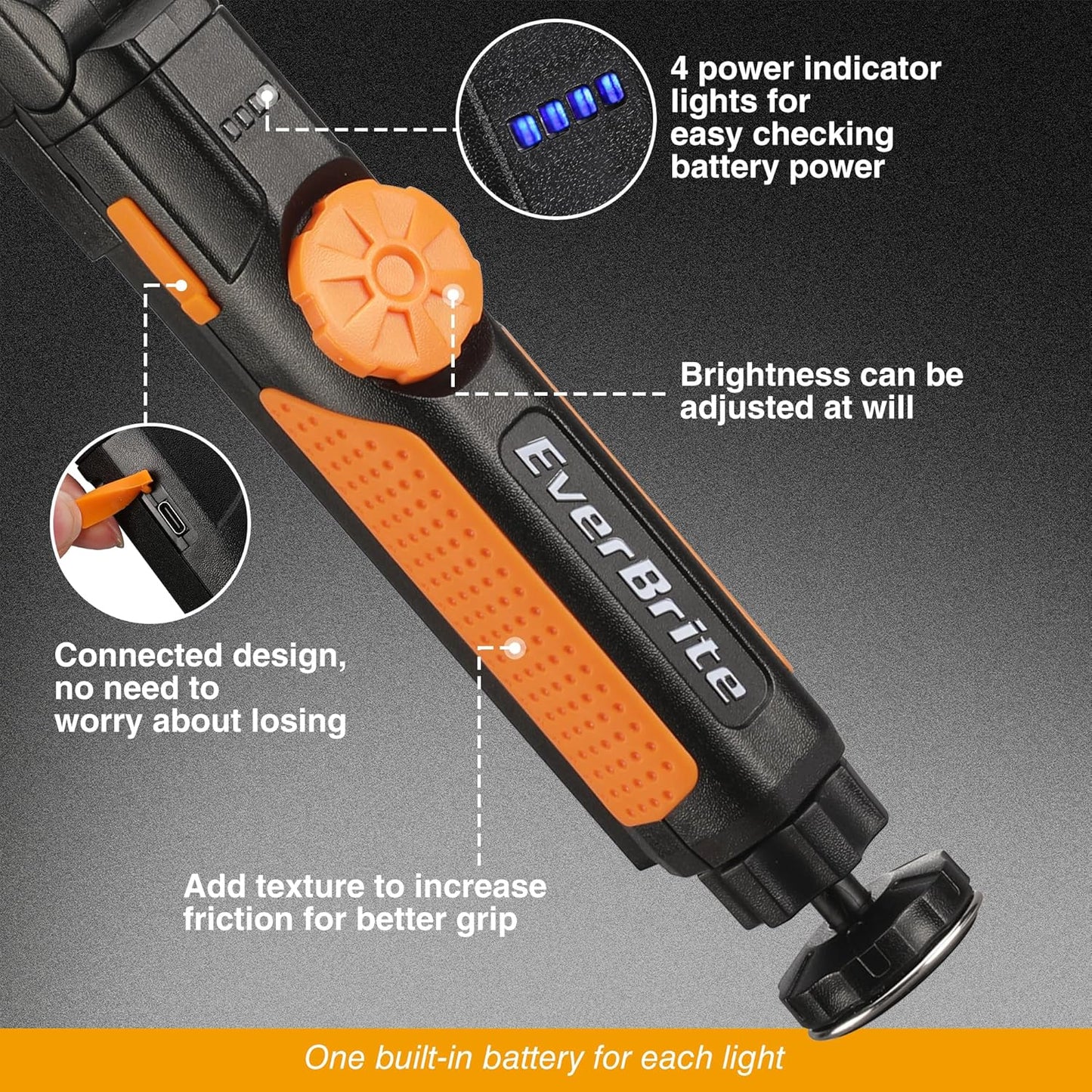 4 power indicator lights for easy checking battery power

Brightness can be adjusted at will

EverBrite

Connected design, no need to worry about losing

Add texture to increase friction for better grip

One built-in battery for each light