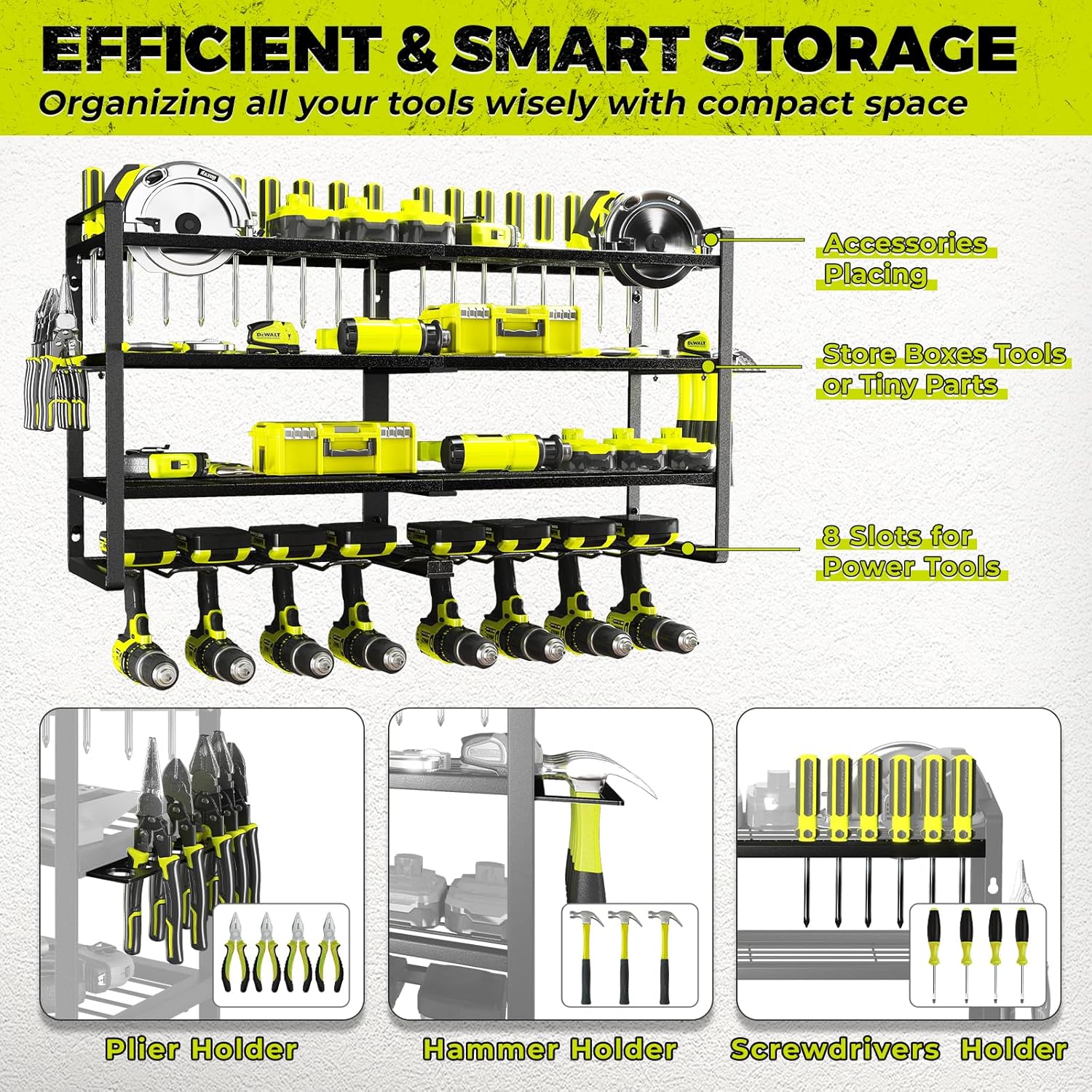 EFFICIENT & SMART STORAGE
Organizing all your tools wisely with compact space

Accessories Placing

Store Boxes Tools or Tiny Parts

8 Slots for Power Tools

DEWALT

DEWALT

Plier Holder

Hammer Holder

Screwdrivers Holder