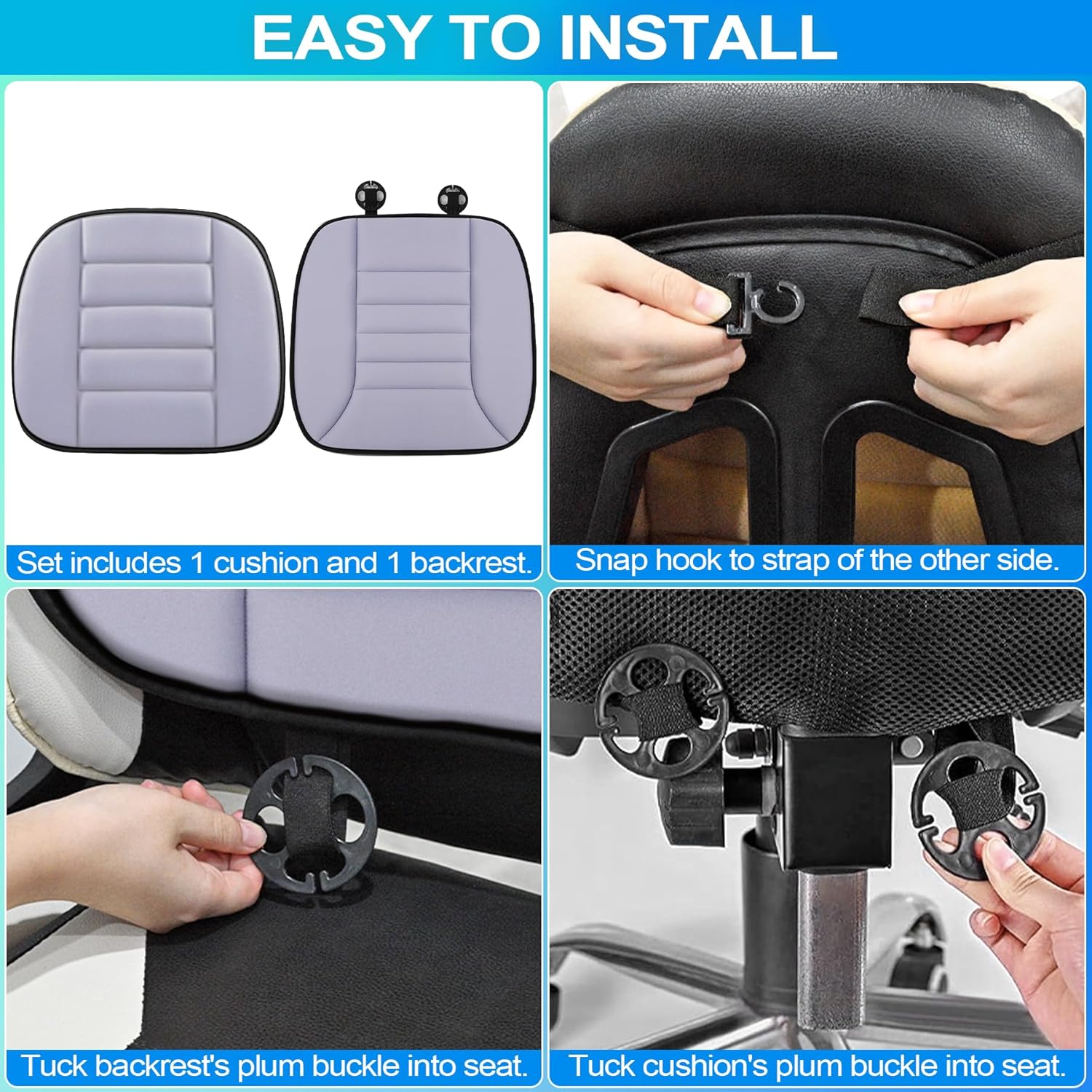 EASY TO INSTALL

Set includes 1 cushion and 1 backrest.

Snap hook to strap of the other side.

Tuck backrest's plum buckle into seat.

Tuck cushion's plum buckle into seat.