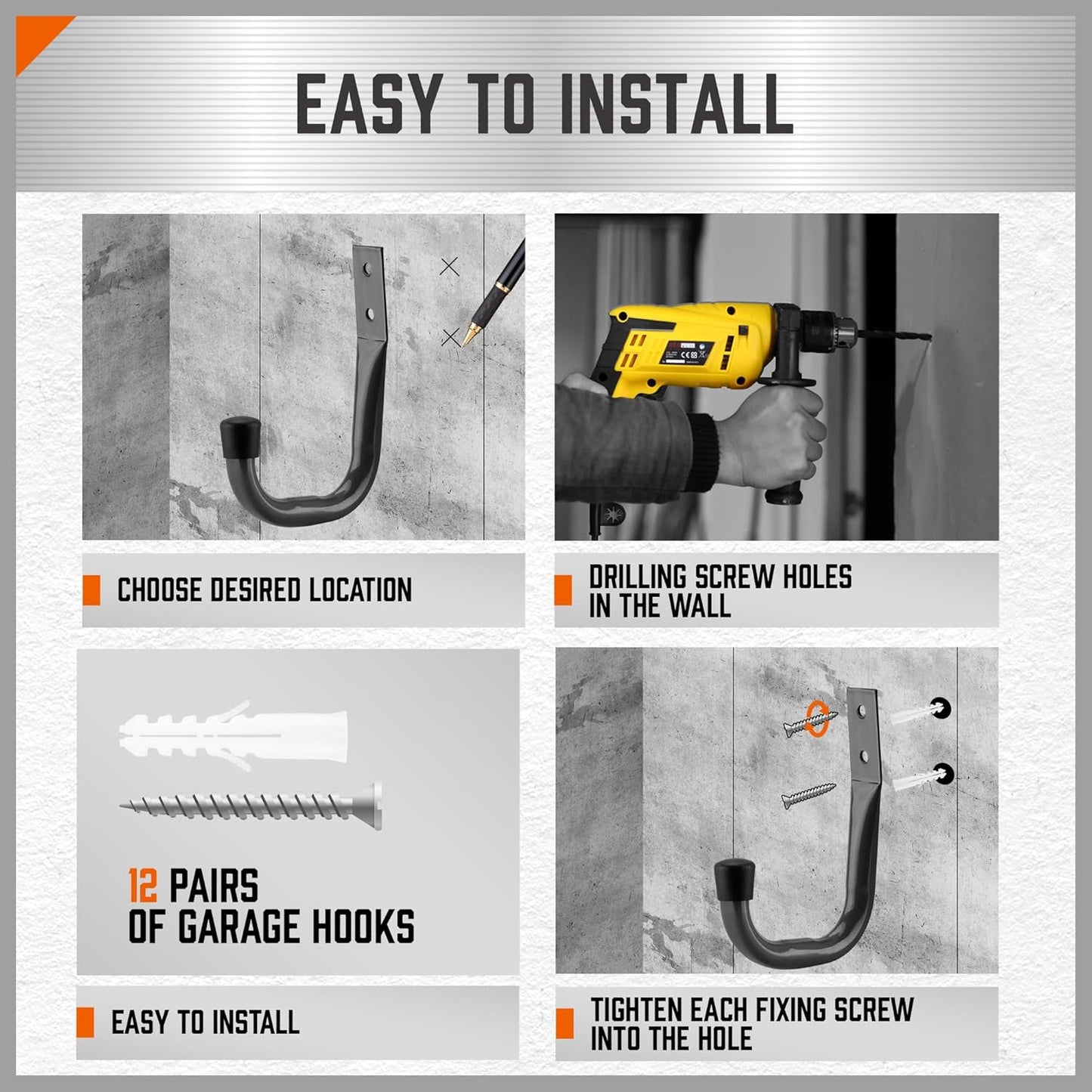 EASY TO INSTALL

CHOOSE DESIRED LOCATION

DRILLING SCREW HOLES IN THE WALL

12 PAIRS OF GARAGE HOOKS

EASY TO INSTALL

TIGHTEN EACH FIXING SCREW INTO THE HOLE