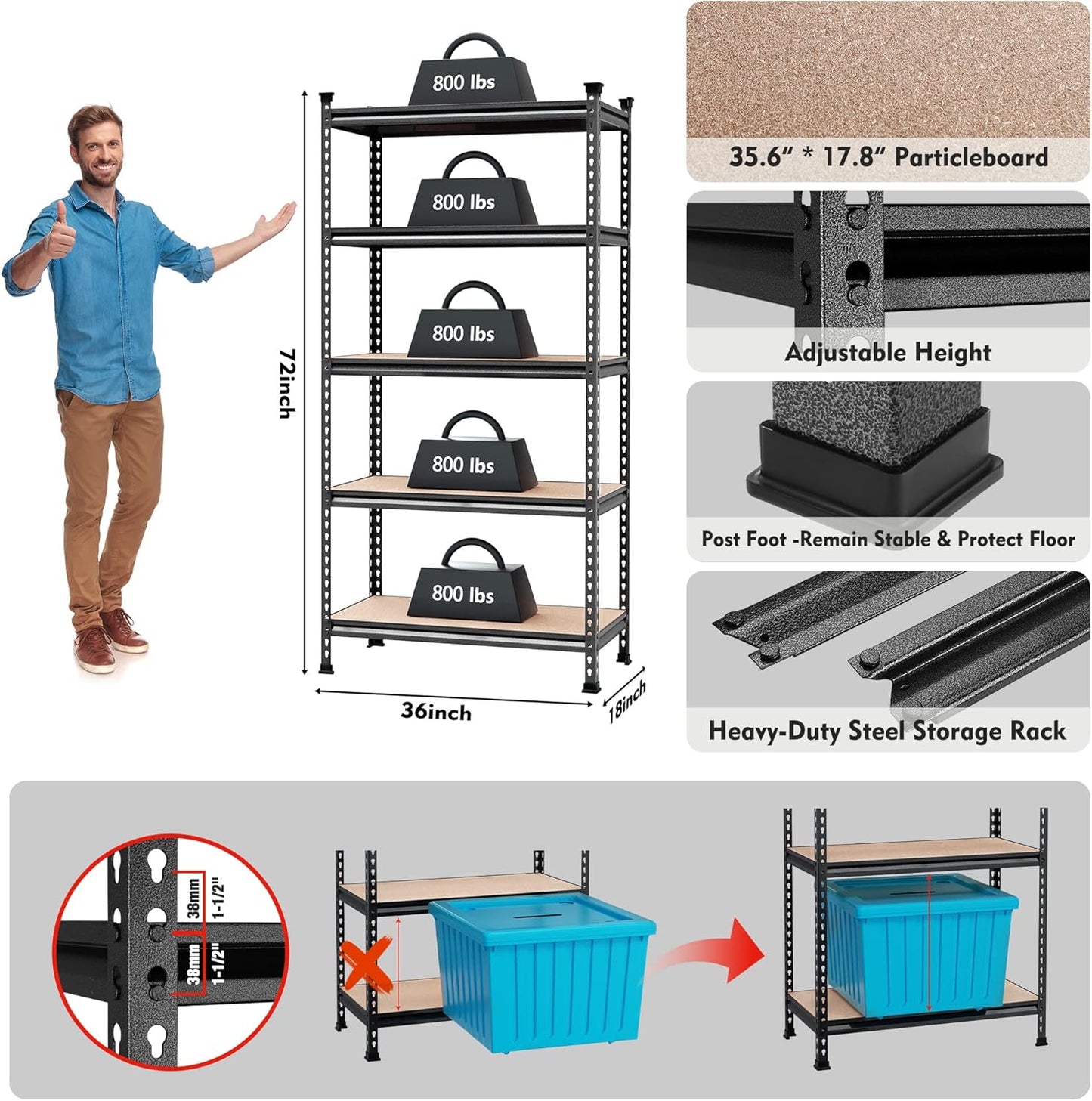 800 lbs

800 lbs

800 lbs

800 lbs

800 lbs

72inch

36inch

18inch

35.6" * 17.8" Particleboard

Adjustable Height

Post Foot -Remain Stable & Protect Floor

Heavy-Duty Steel Storage Rack

38mm

1-1/2"

38mm

1-1/2"