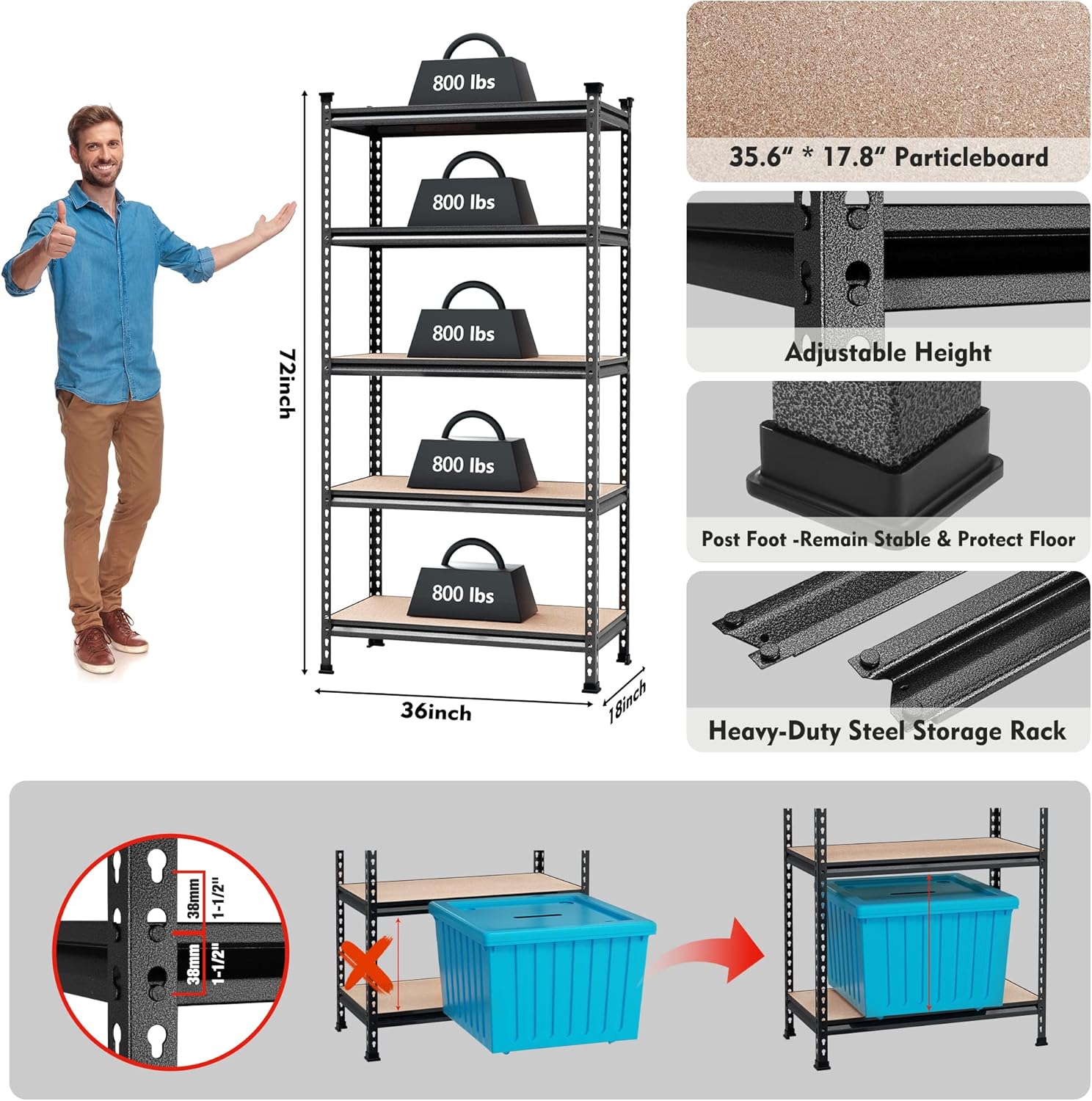 800 lbs

800 lbs

800 lbs

800 lbs

800 lbs

72inch

36inch

18inch

35.6" * 17.8" Particleboard

Adjustable Height

Post Foot -Remain Stable & Protect Floor

Heavy-Duty Steel Storage Rack

38mm

1-1/2"

38mm

1-1/2"