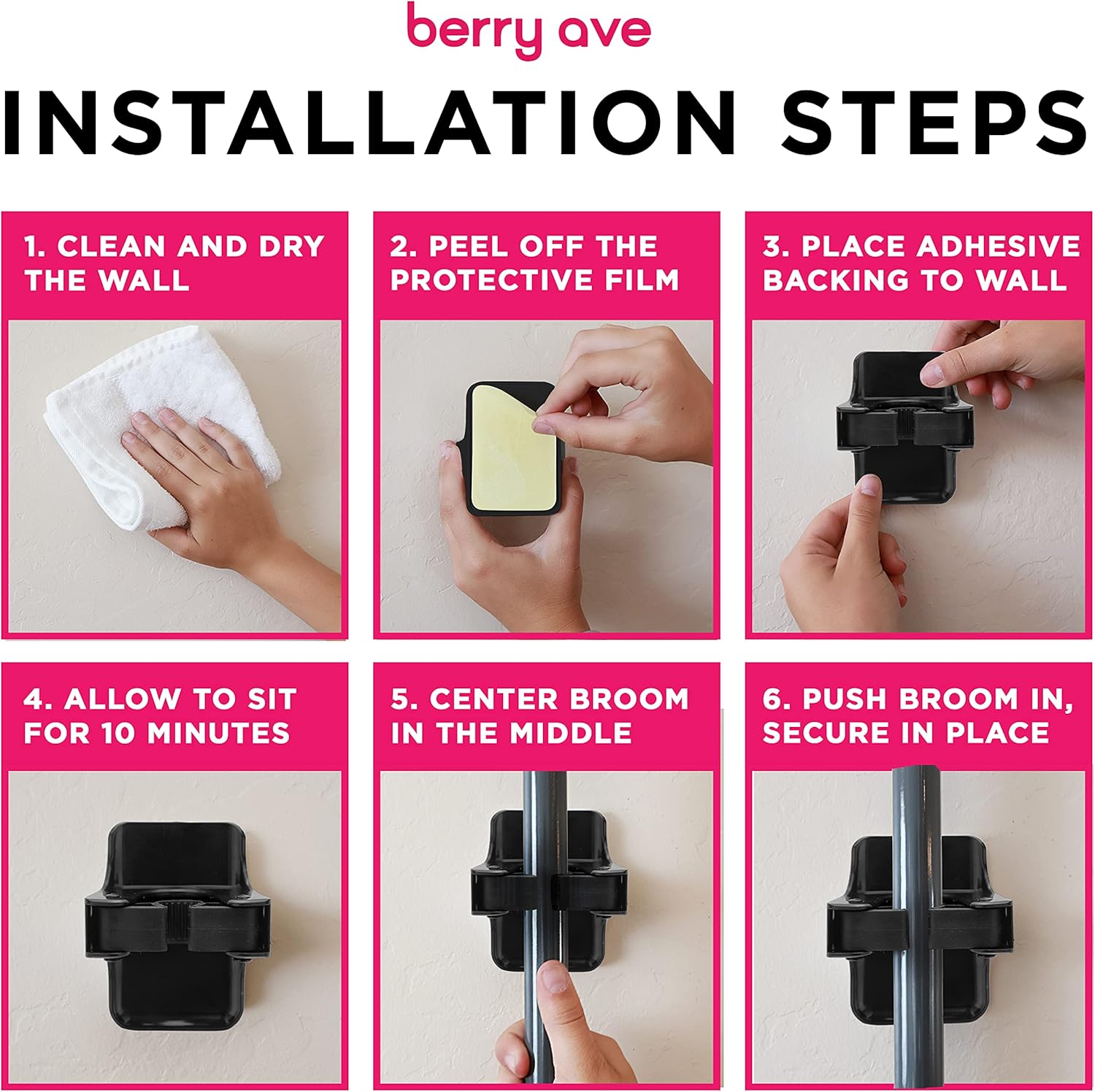 berry ave

INSTALLATION STEPS

1. CLEAN AND DRY THE WALL

2. PEEL OFF THE PROTECTIVE FILM

3. PLACE ADHESIVE BACKING TO WALL

4. ALLOW TO SIT FOR 10 MINUTES

5. CENTER BROOM IN THE MIDDLE

6. PUSH BROOM IN, SECURE IN PLACE