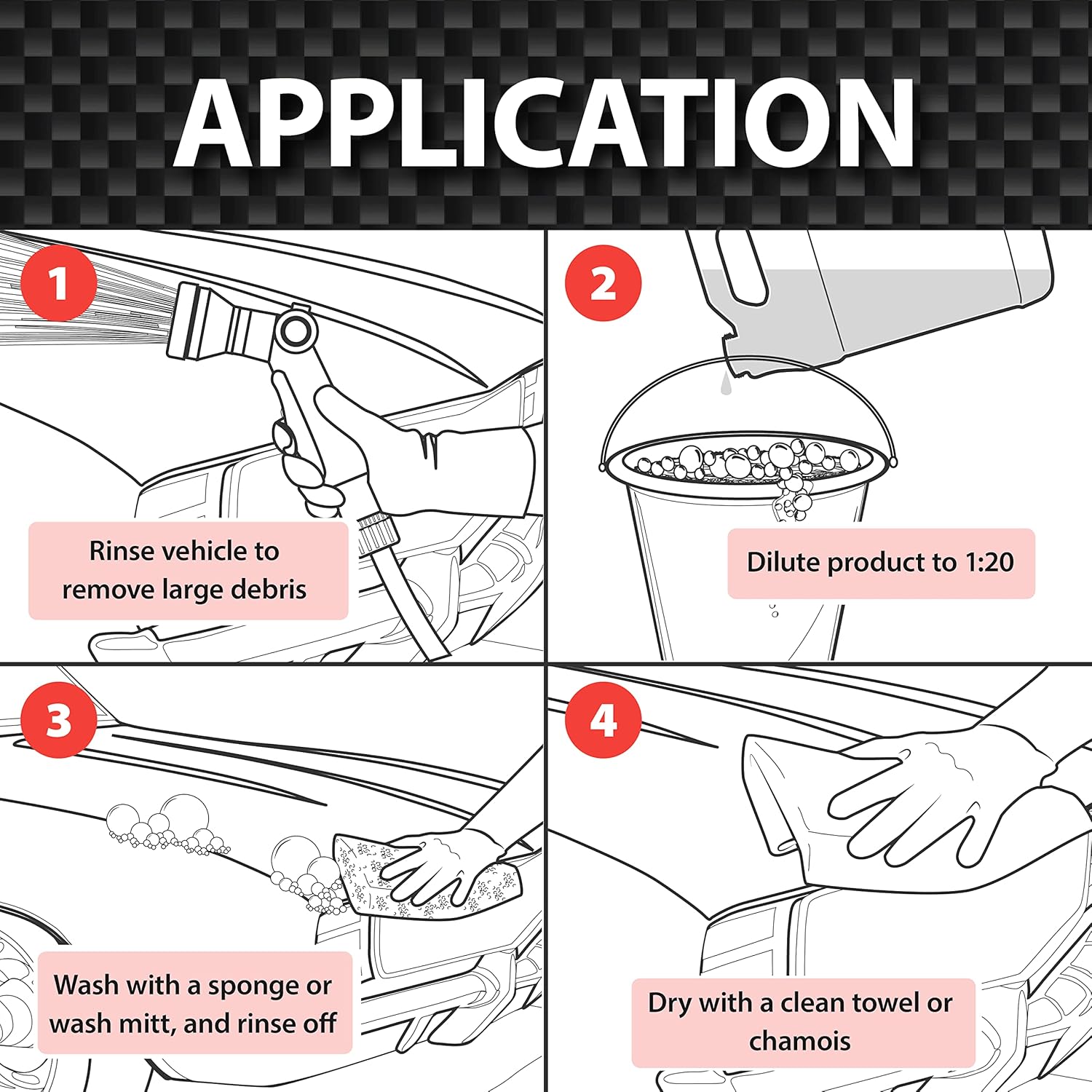 APPLICATION

1

Rinse vehicle to remove large debris

2

Dilute product to 1:20

3

Wash with a sponge or wash mitt, and rinse off

4

Dry with a clean towel or chamois