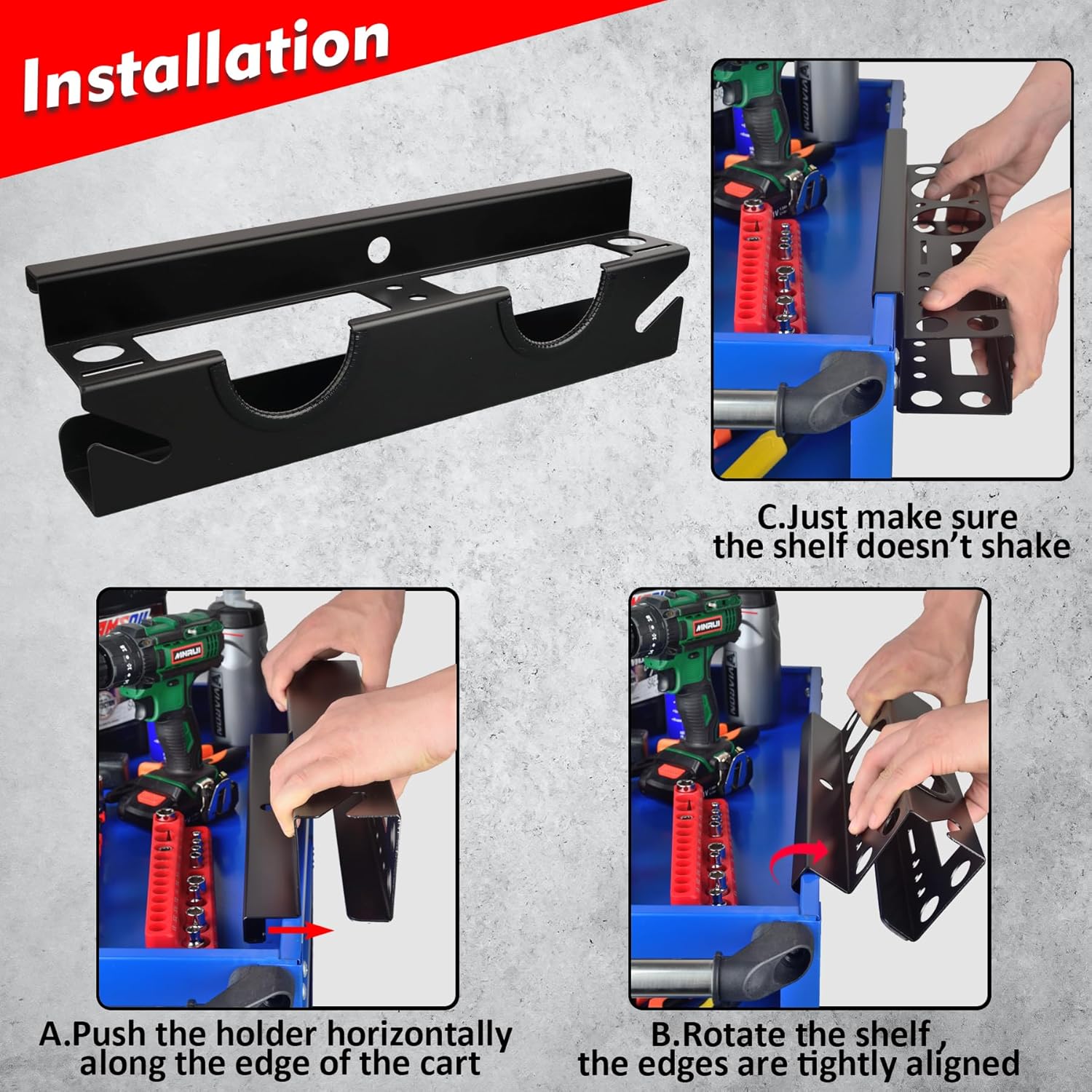 Installation

C.Just make sure the shelf doesn't shake

A.Push the holder horizontally along the edge of the cart

B.Rotate the shelf , the edges are tightly aligned