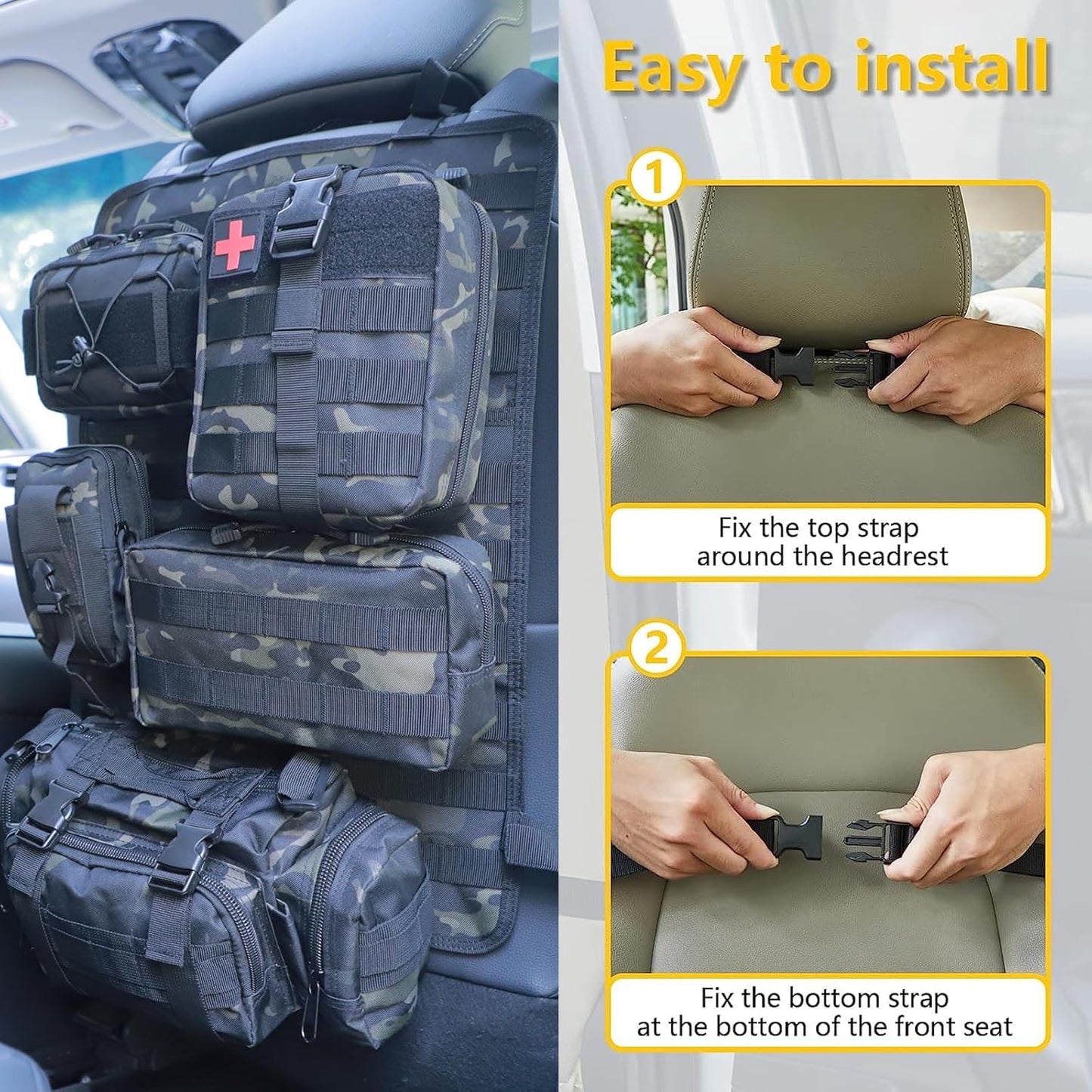 Easy to install

1

Fix the top strap around the headrest

2

Fix the bottom strap at the bottom of the front seat