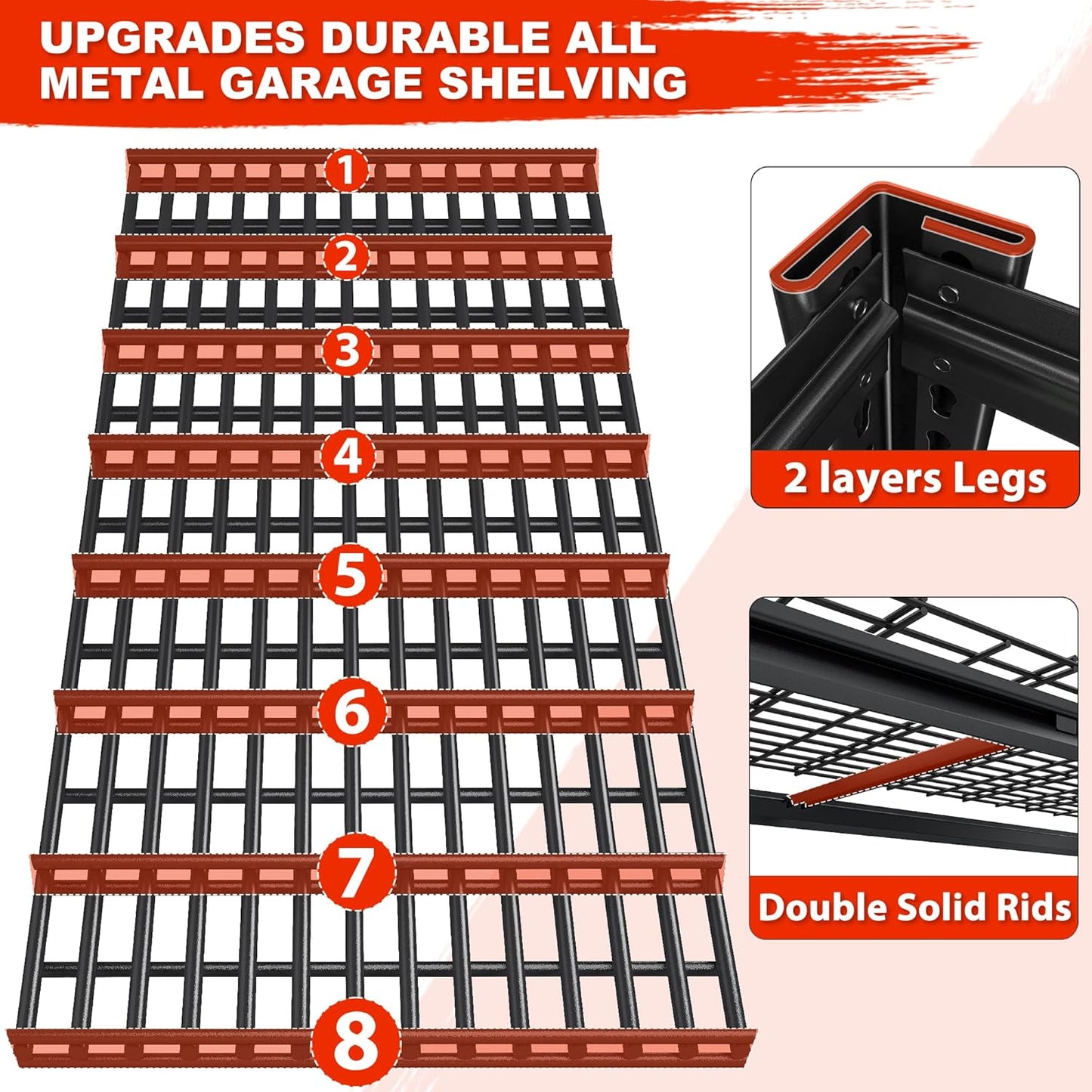 UPGRADES DURABLE ALL METAL GARAGE SHELVING

1
2
3
4
5
6
7
8

2 layers Legs

Double Solid Rids