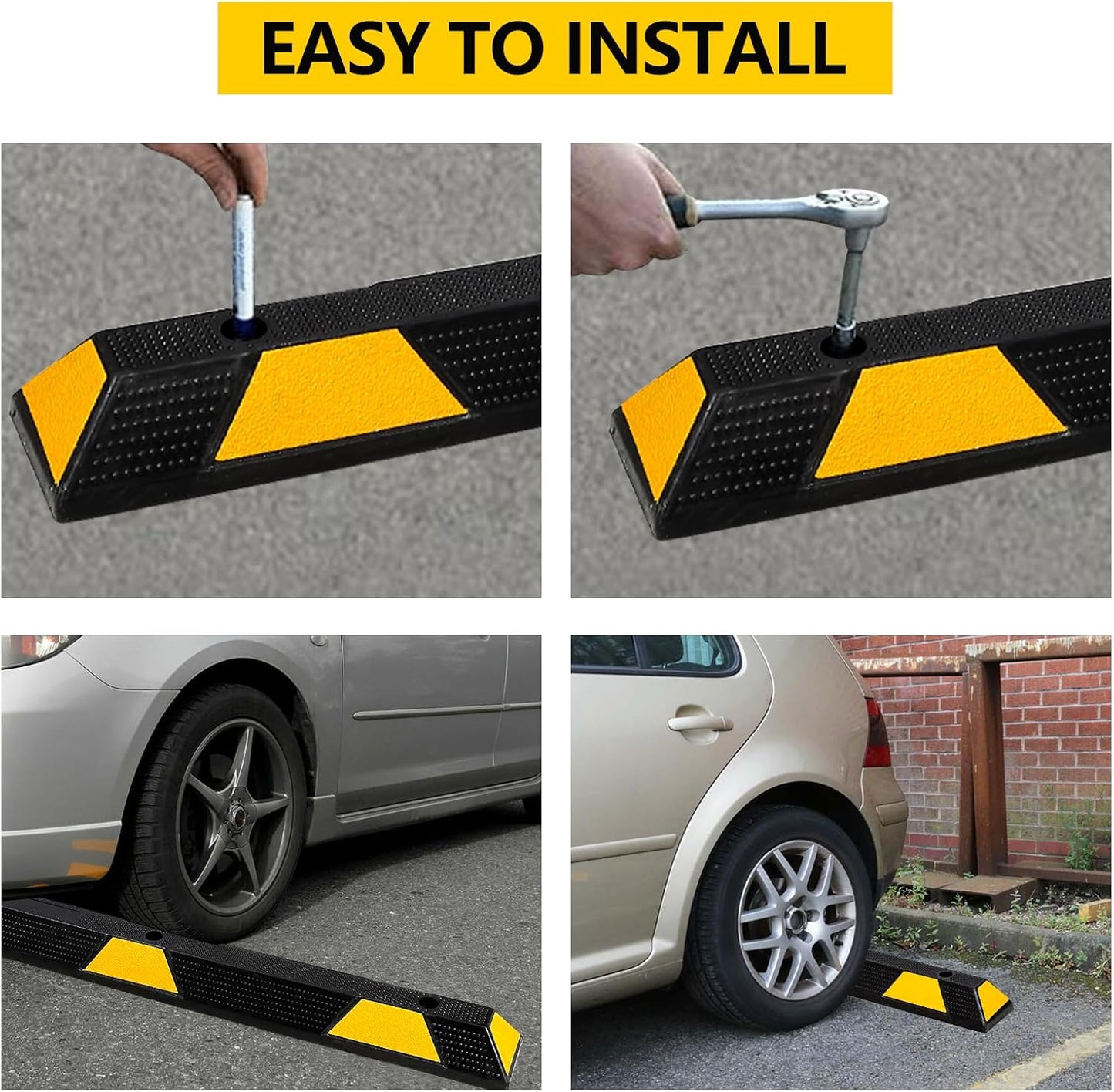 EASY TO INSTALL