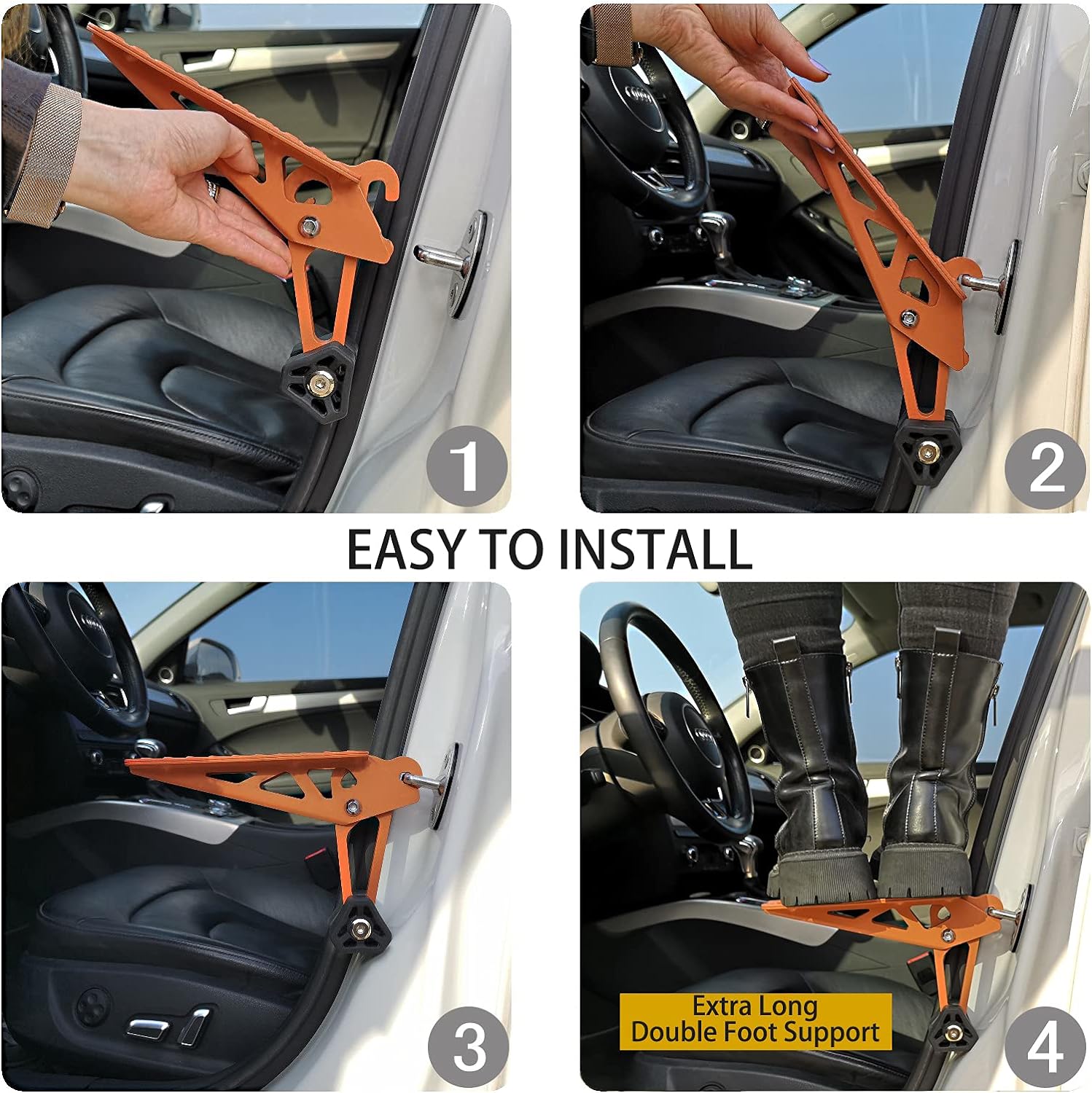 1

2

EASY TO INSTALL

3

Extra Long
Double Foot Support

4