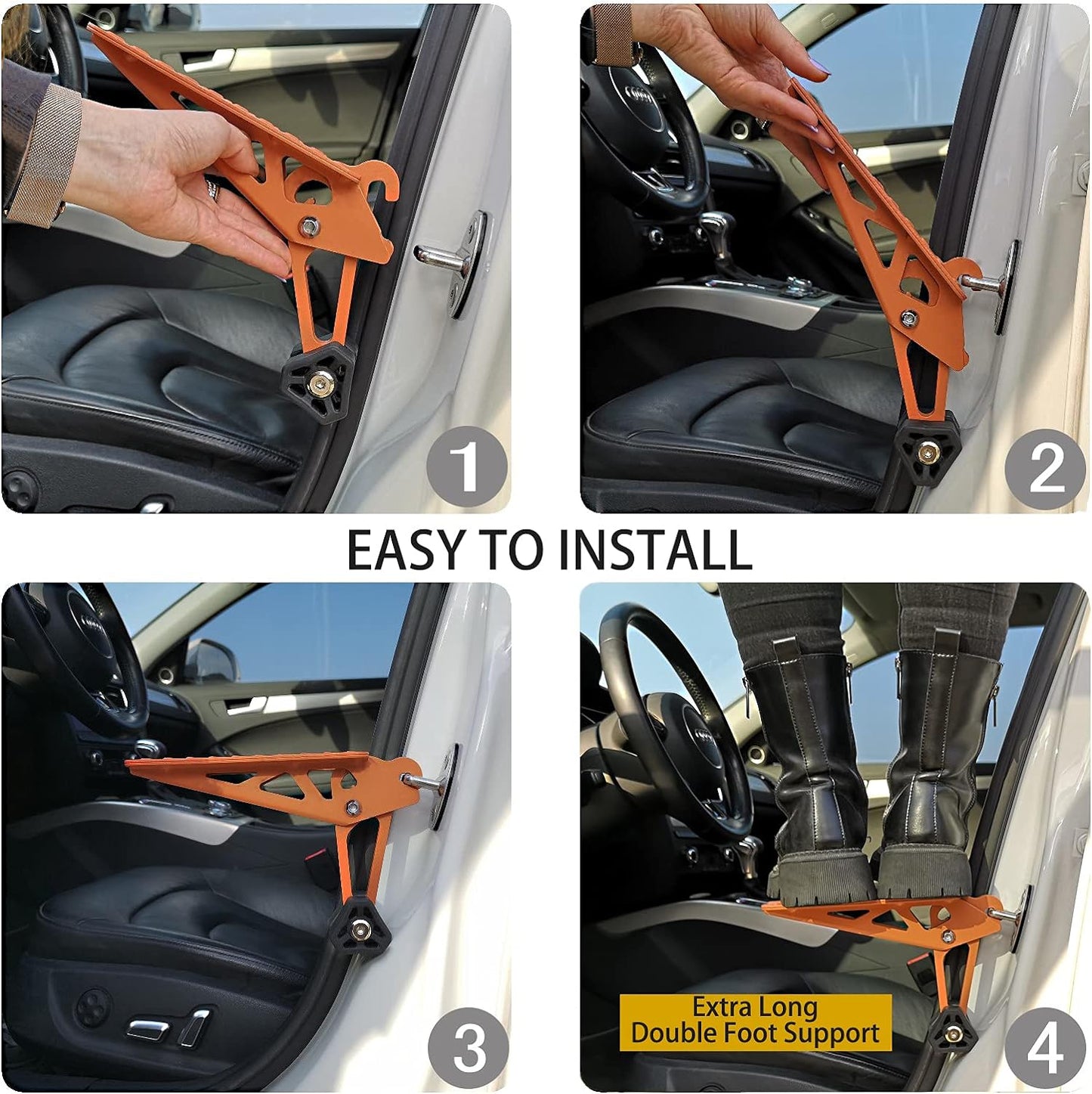 1

2

EASY TO INSTALL

3

Extra Long
Double Foot Support

4