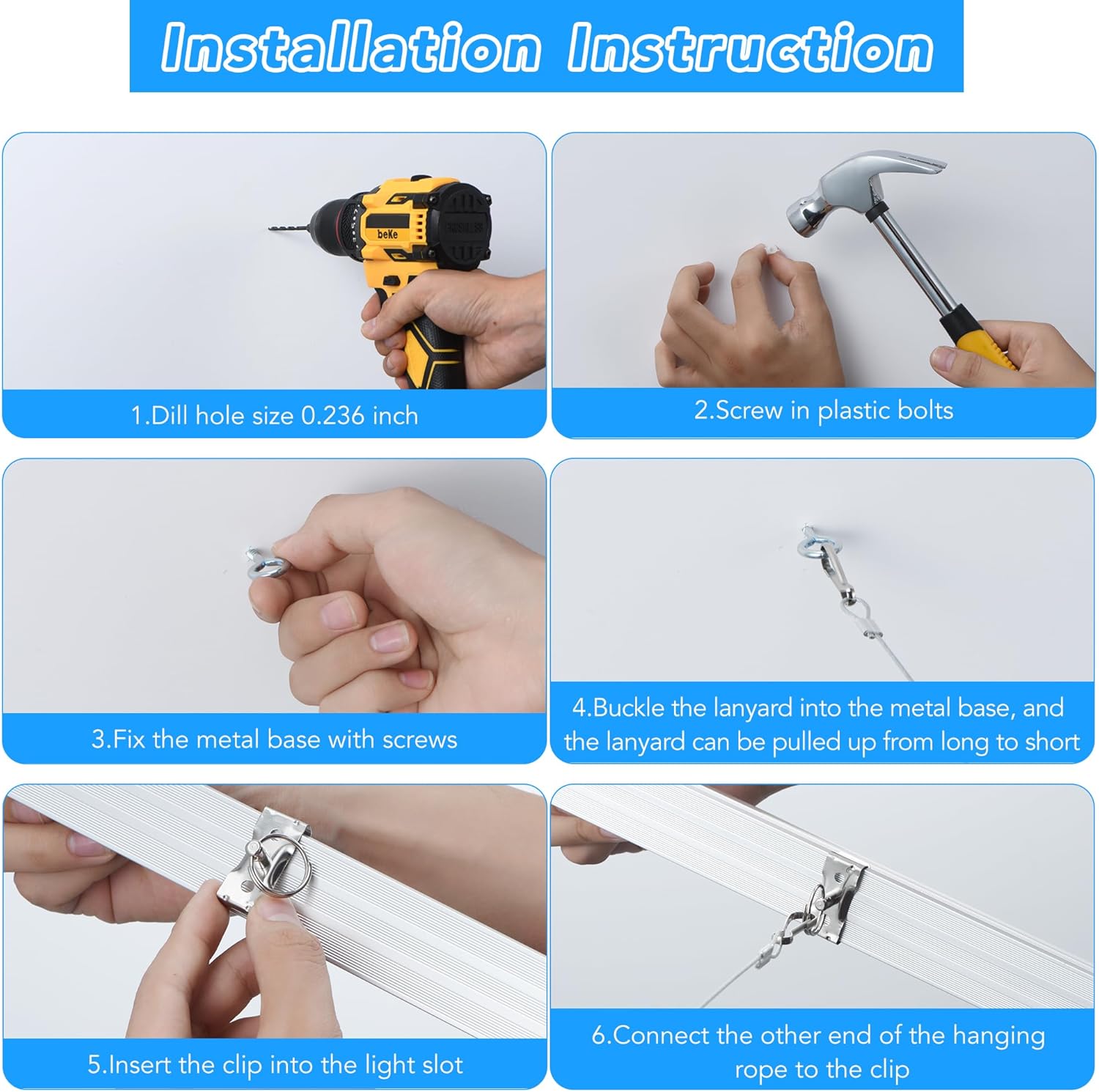 Installation Instruction

beKe

1.Dill hole size 0.236 inch

2.Screw in plastic bolts

3.Fix the metal base with screws

4.Buckle the lanyard into the metal base, and the lanyard can be pulled up from long to short

5.Insert the clip into the light slot

6.Connect the other end of the hanging rope to the clip