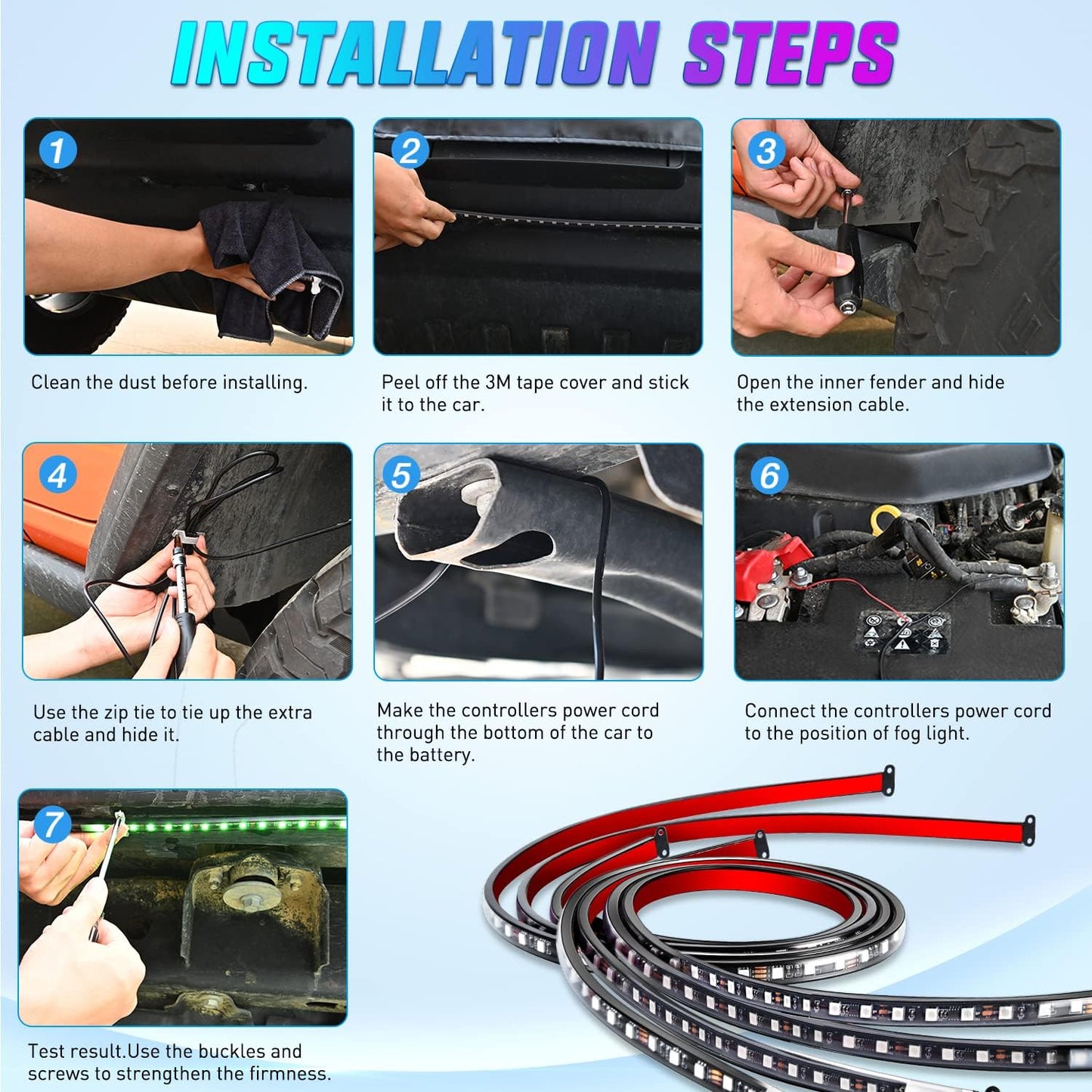 INSTALLATION STEPS

1

Clean the dust before installing.

2

Peel off the 3M tape cover and stick it to the car.

3

Open the inner fender and hide the extension cable.

4

Use the zip tie to tie up the extra cable and hide it.

5

Make the controllers power cord through the bottom of the car to the battery.

6

Connect the controllers power cord to the position of fog light.

7

Test result.Use the buckles and screws to strengthen the firmness.