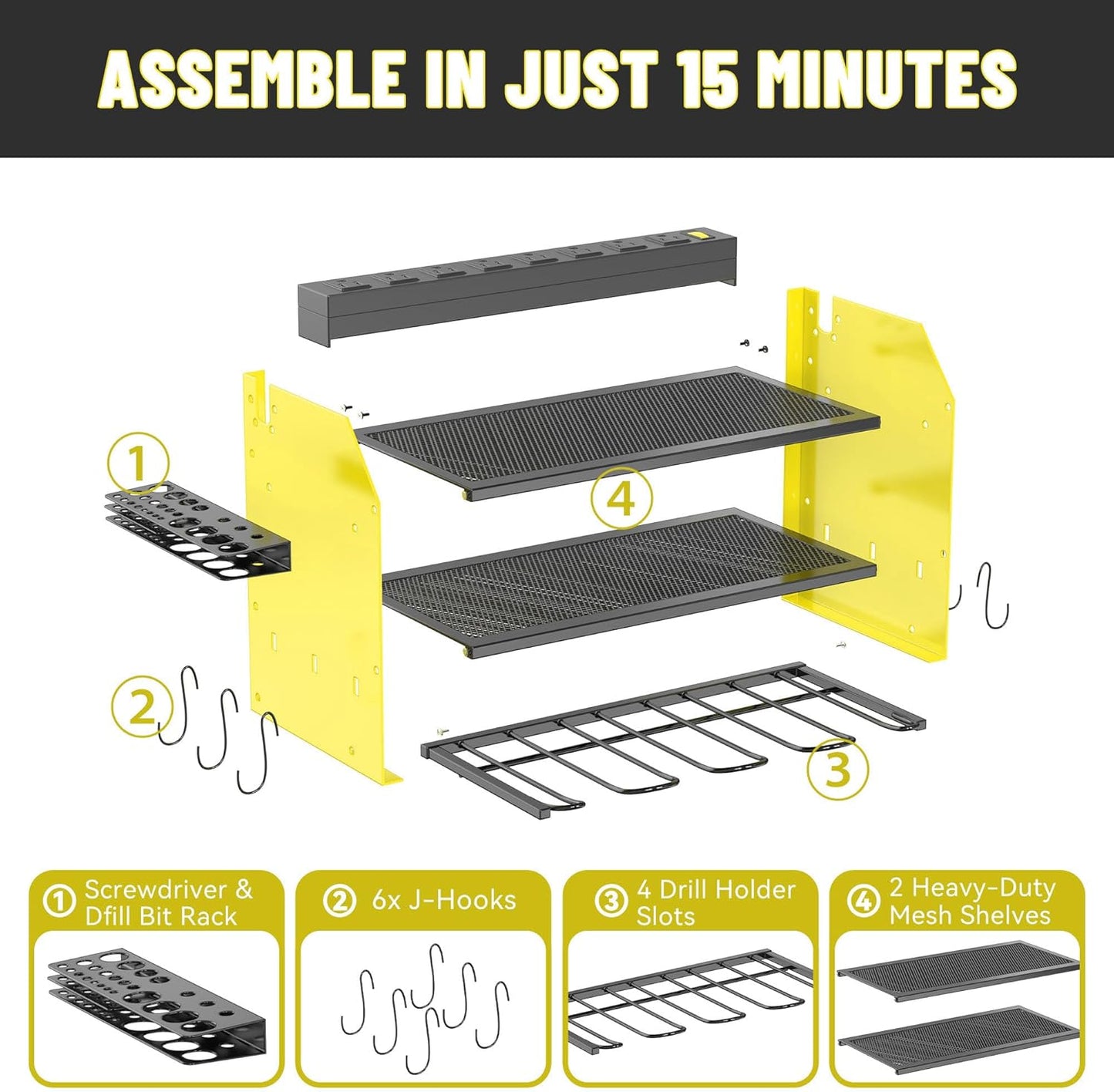 ASSEMBLE IN JUST 15 MINUTES

1

4

2

3

① Screwdriver & Dfill Bit Rack

② 6x J-Hooks

③ 4 Drill Holder Slots

④ 2 Heavy-Duty Mesh Shelves