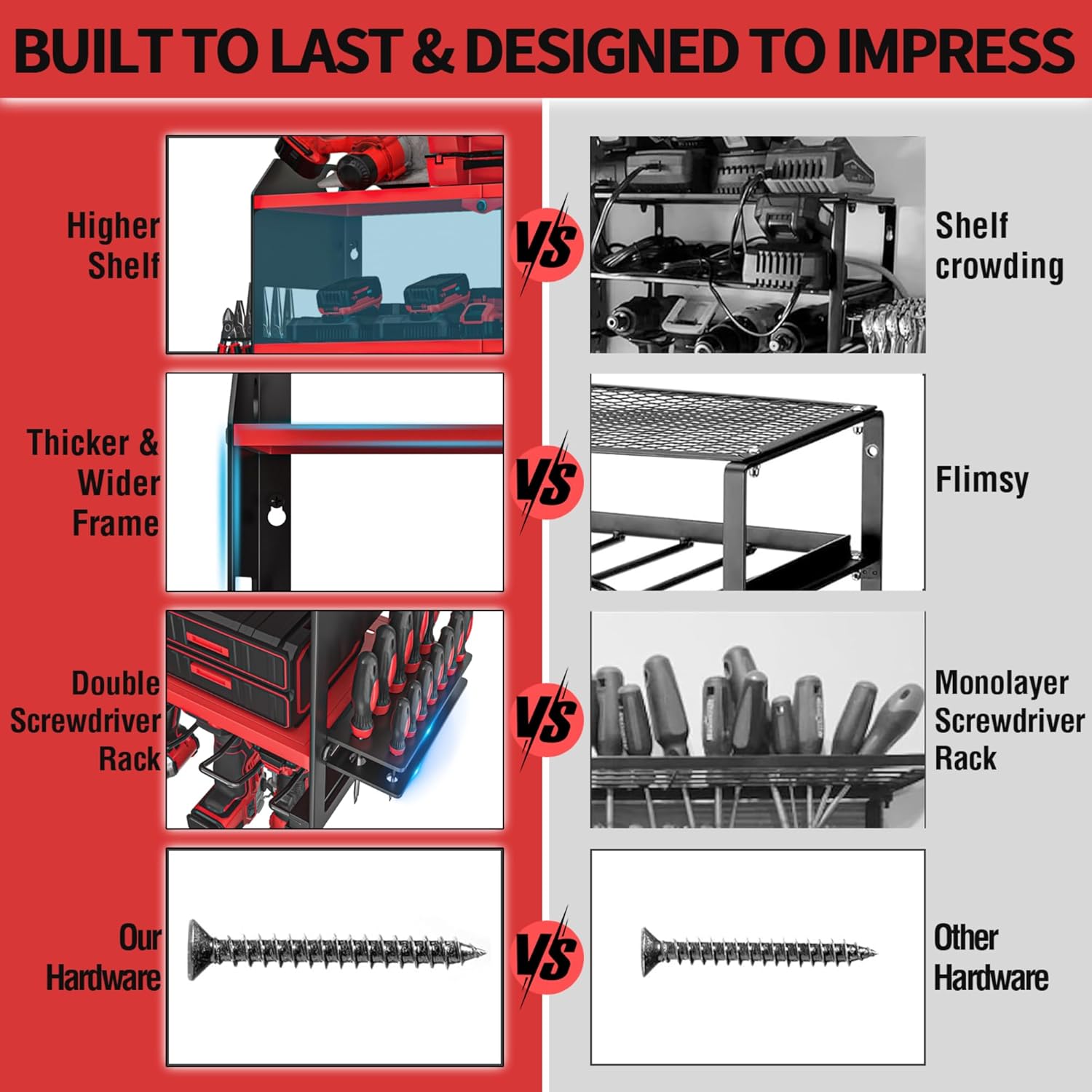 BUILT TO LAST & DESIGNED TO IMPRESS

Higher Shelf

VS

Shelf crowding

Thicker & Wider Frame

VS

Flimsy

Double Screwdriver Rack

VS

Monolayer Screwdriver Rack

Our Hardware

VS

Other Hardware