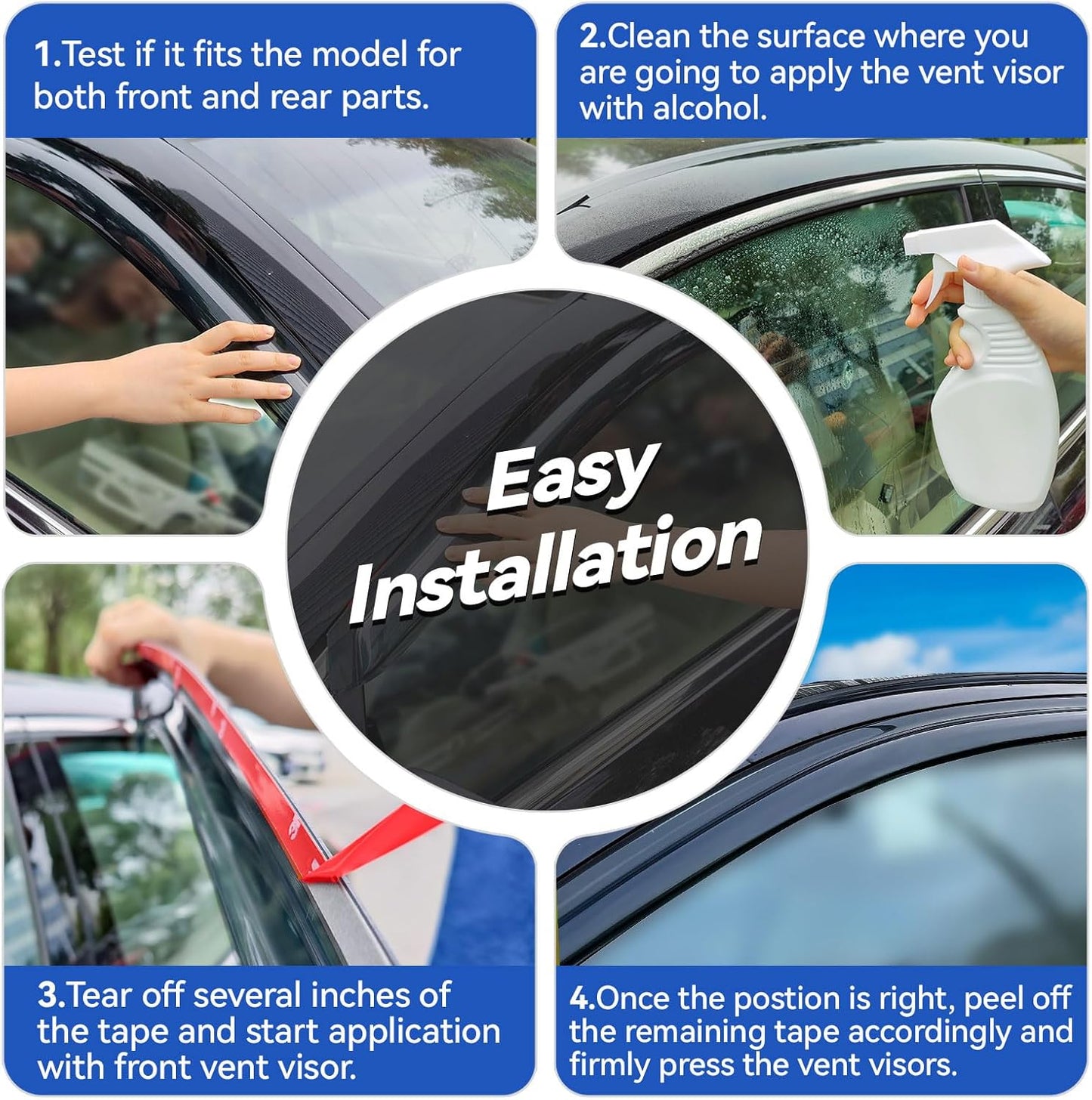 1.Test if it fits the model for both front and rear parts.

2.Clean the surface where you are going to apply the vent visor with alcohol.

Easy Installation

3.Tear off several inches of the tape and start application with front vent visor.

4.Once the postion is right, peel off the remaining tape accordingly and firmly press the vent visors.