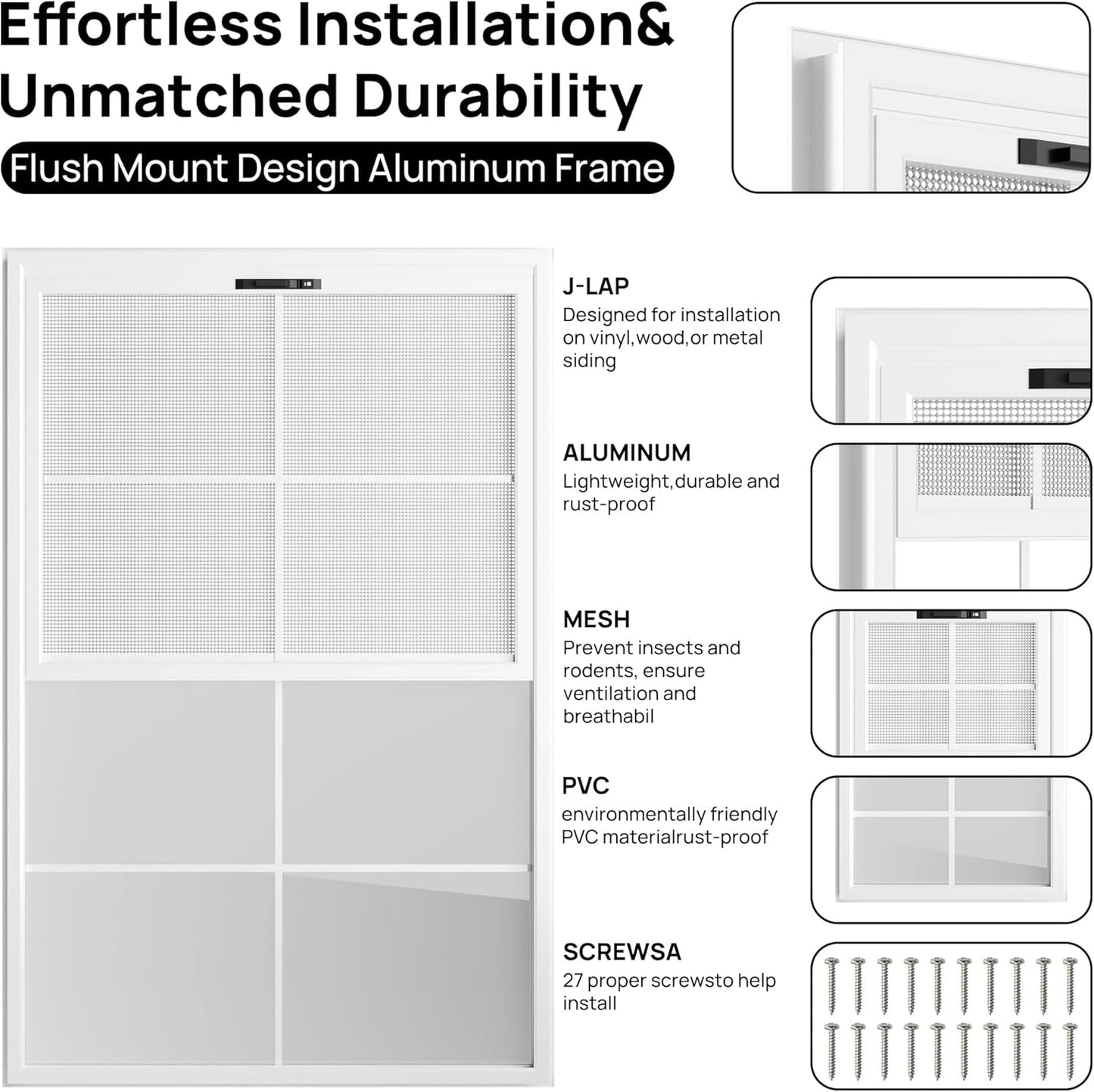 Effortless Installation&
Unmatched Durability

Flush Mount Design Aluminum Frame

J-LAP
Designed for installation on vinyl,wood,or metal siding

ALUMINUM
Lightweight,durable and rust-proof

MESH
Prevent insects and rodents, ensure ventilation and breathabil

PVC
environmentally friendly PVC materialrust-proof

SCREWSA
27 proper screwsto help install