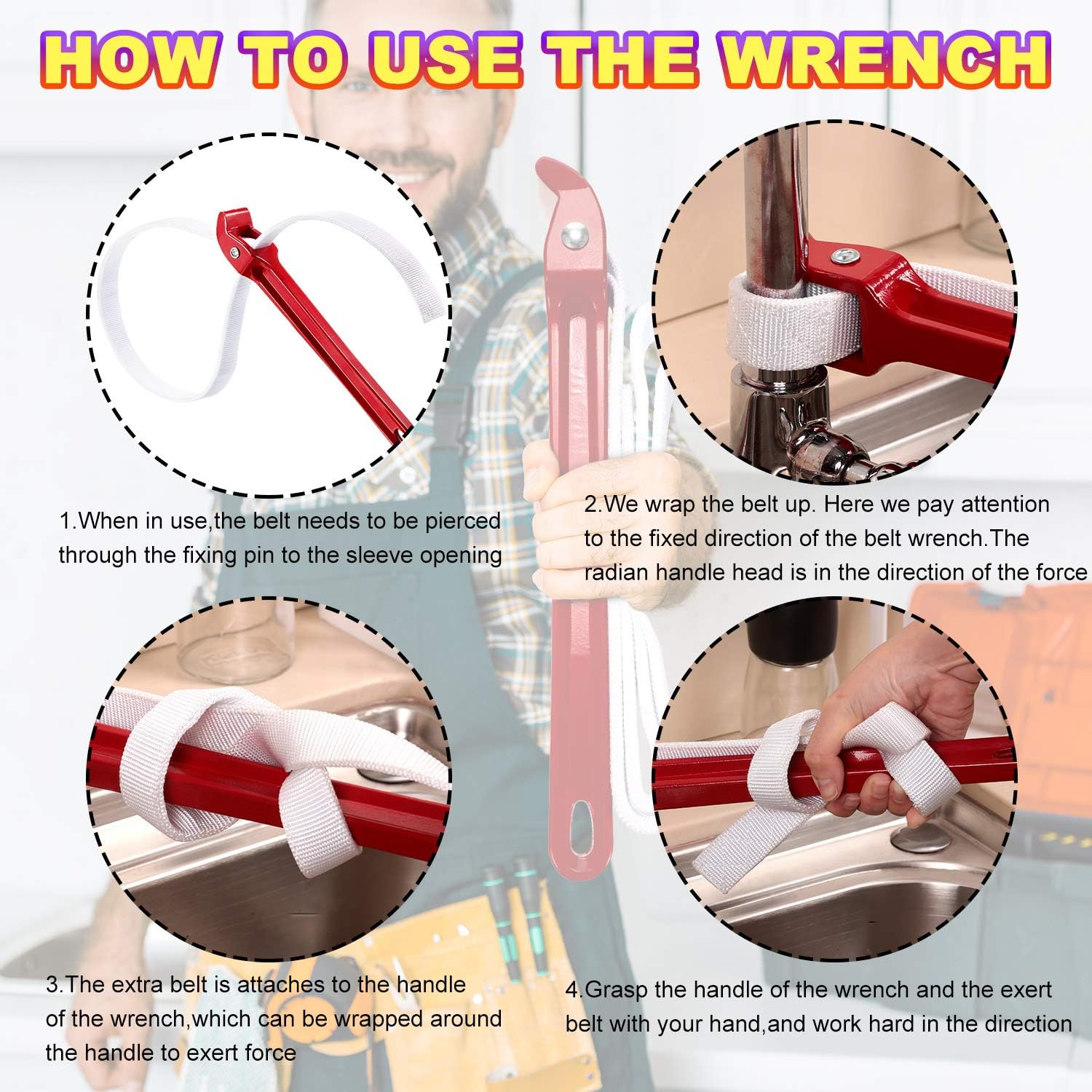 HOW TO USE THE WRENCH

1.When in use,the belt needs to be pierced through the fixing pin to the sleeve opening

2.We wrap the belt up. Here we pay attention to the fixed direction of the belt wrench.The radian handle head is in the direction of the force

3.The extra belt is attaches to the handle of the wrench,which can be wrapped around the handle to exert force

4.Grasp the handle of the wrench and the exert belt with your hand,and work hard in the direction