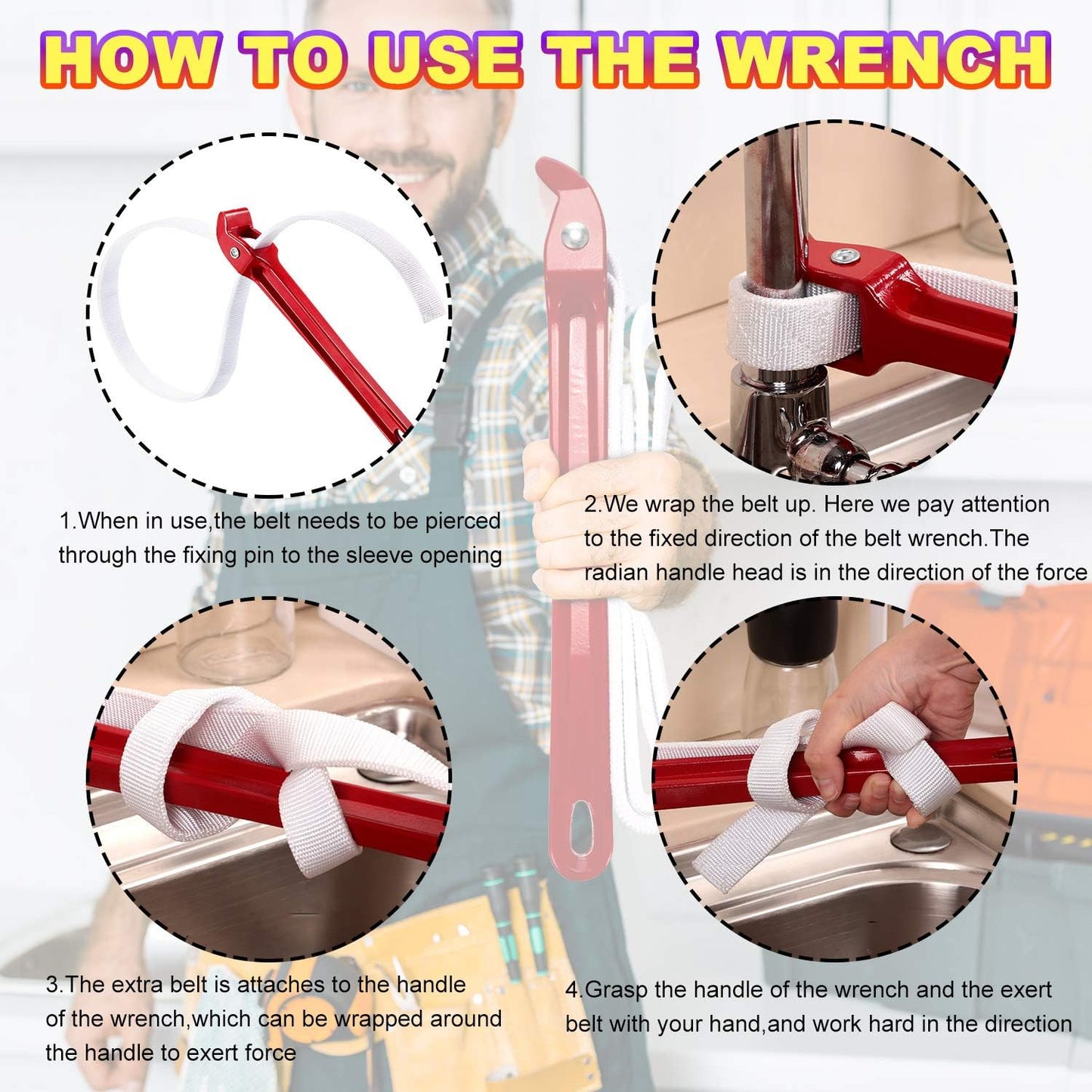 HOW TO USE THE WRENCH

1.When in use,the belt needs to be pierced through the fixing pin to the sleeve opening

2.We wrap the belt up. Here we pay attention to the fixed direction of the belt wrench.The radian handle head is in the direction of the force

3.The extra belt is attaches to the handle of the wrench,which can be wrapped around the handle to exert force

4.Grasp the handle of the wrench and the exert belt with your hand,and work hard in the direction