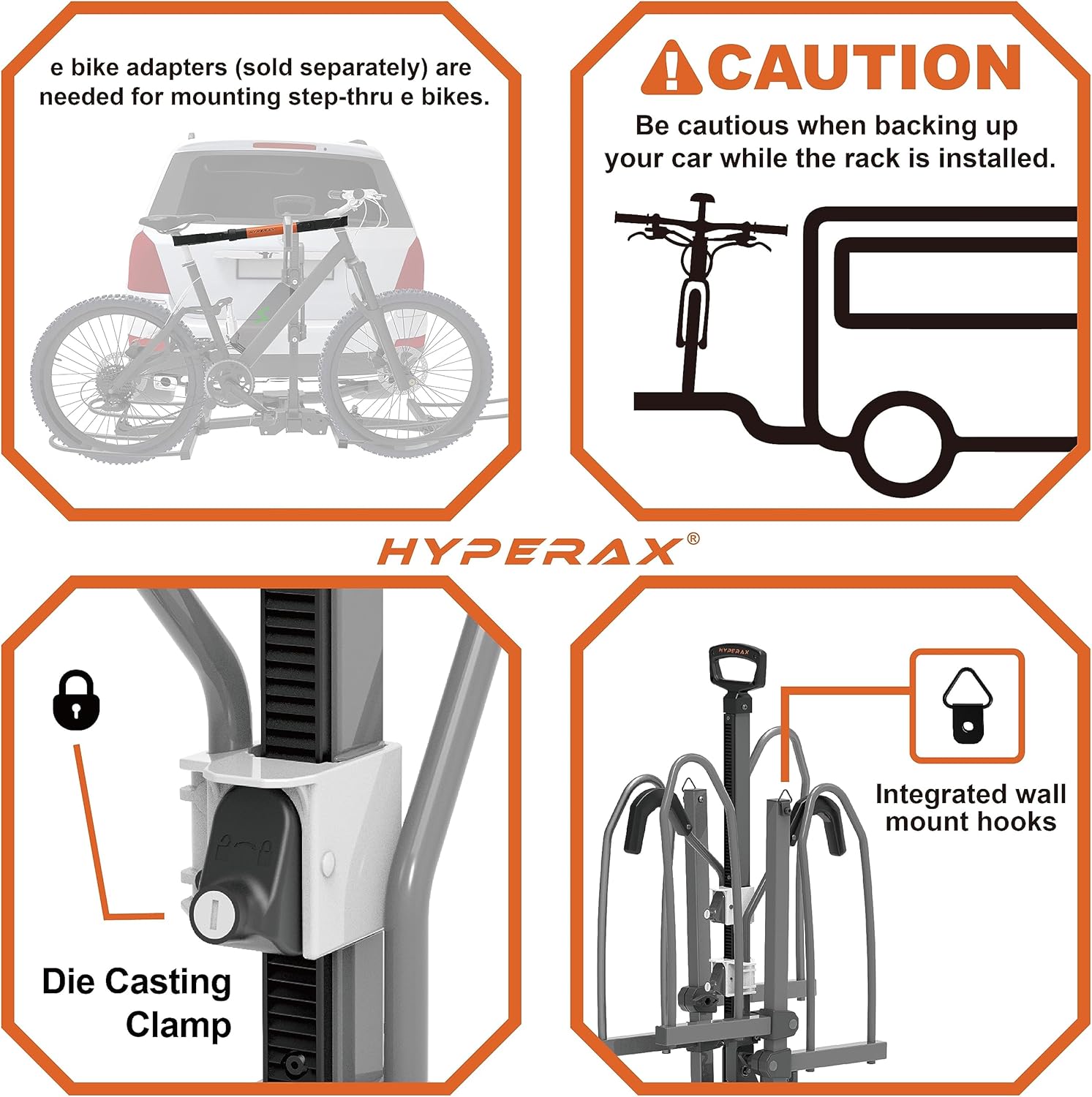 e bike adapters (sold separately) are needed for mounting step-thru e bikes.

HYPERAX

CAUTION

Be cautious when backing up your car while the rack is installed.

HYPERAX®

Die Casting Clamp

HYPERAX

Integrated wall mount hooks