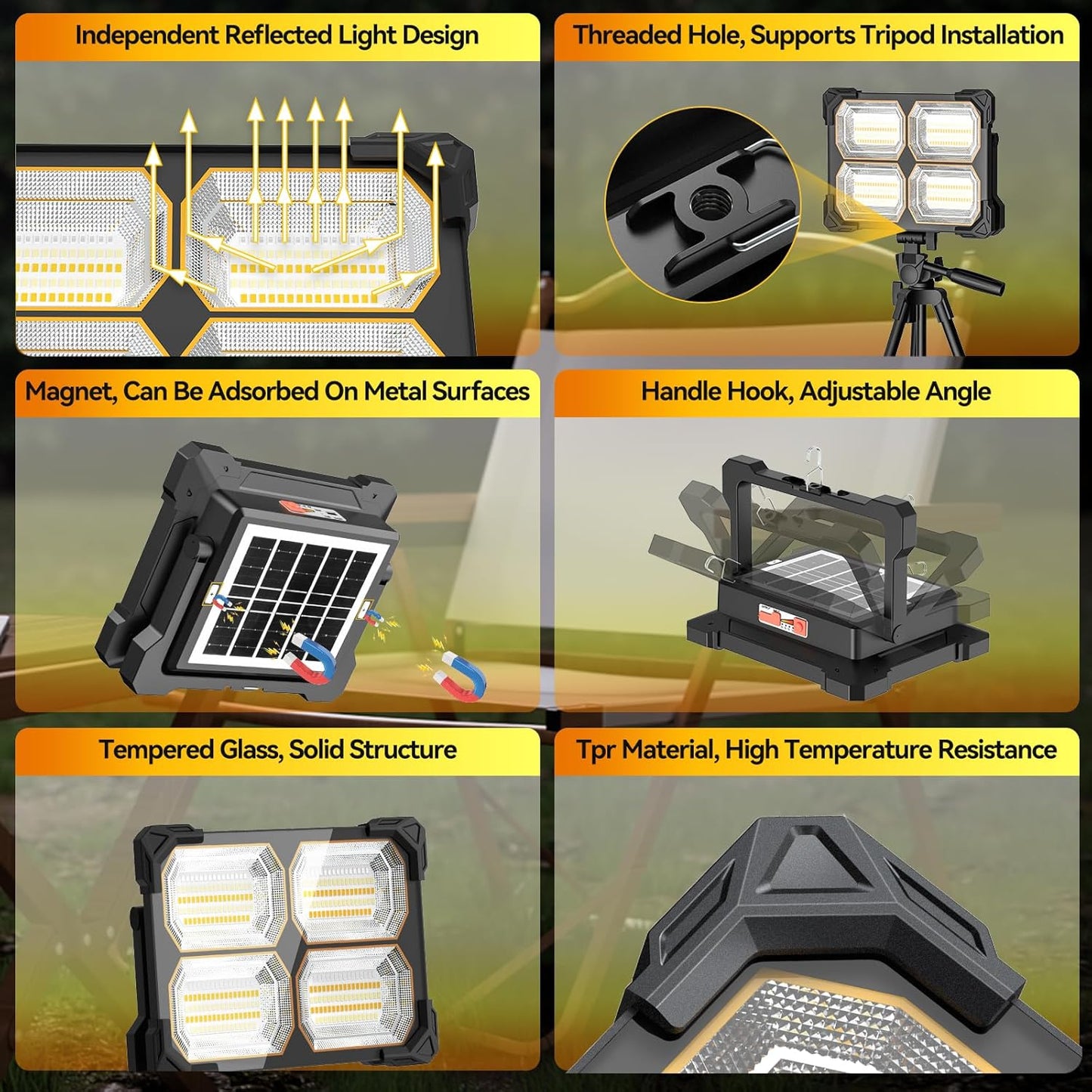 Independent Reflected Light Design

Threaded Hole, Supports Tripod Installation

Magnet, Can Be Adsorbed On Metal Surfaces

Handle Hook, Adjustable Angle

Tempered Glass, Solid Structure

Tpr Material, High Temperature Resistance