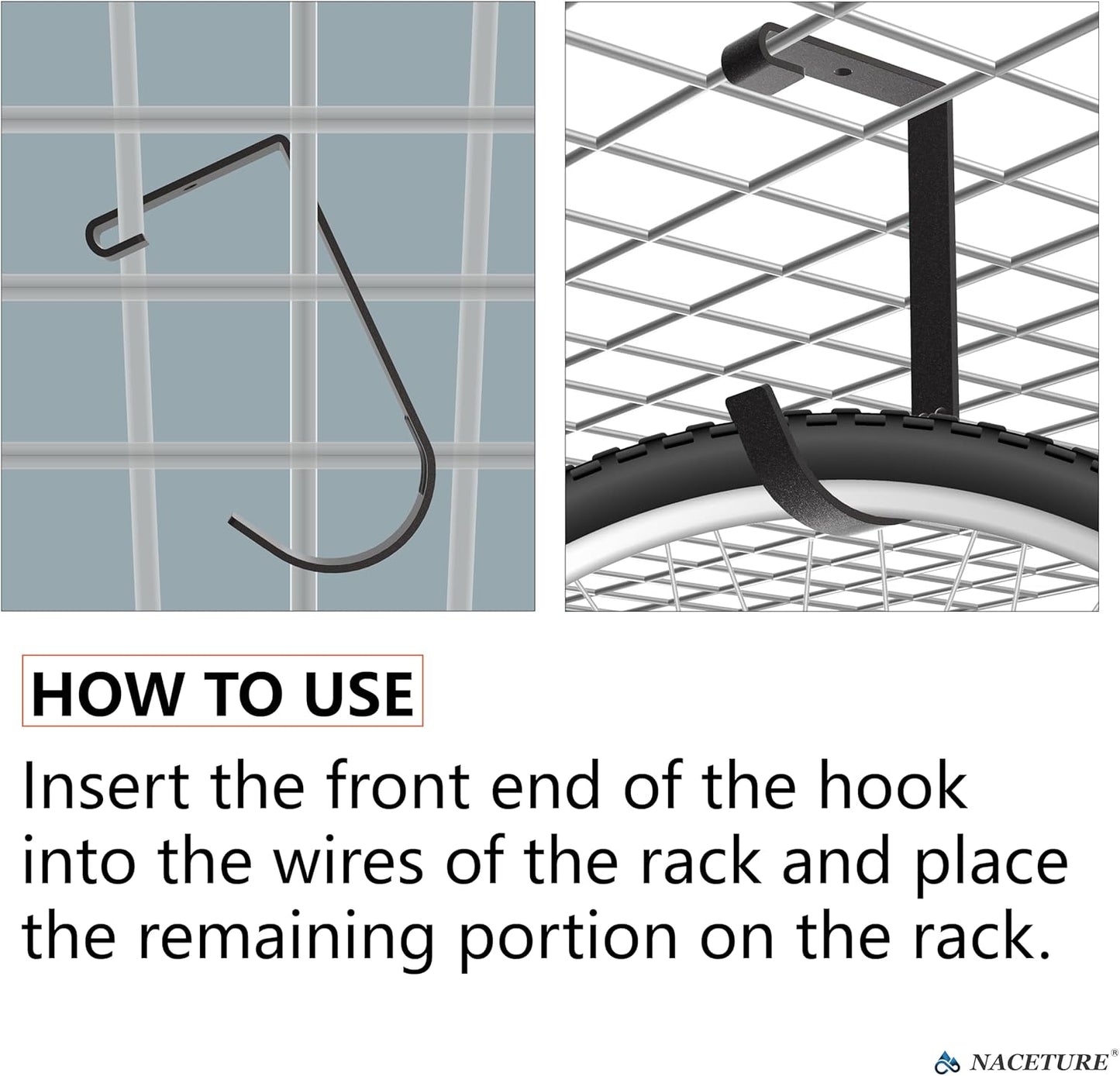 HOW TO USE

Insert the front end of the hook into the wires of the rack and place the remaining portion on the rack.

NACETURE®