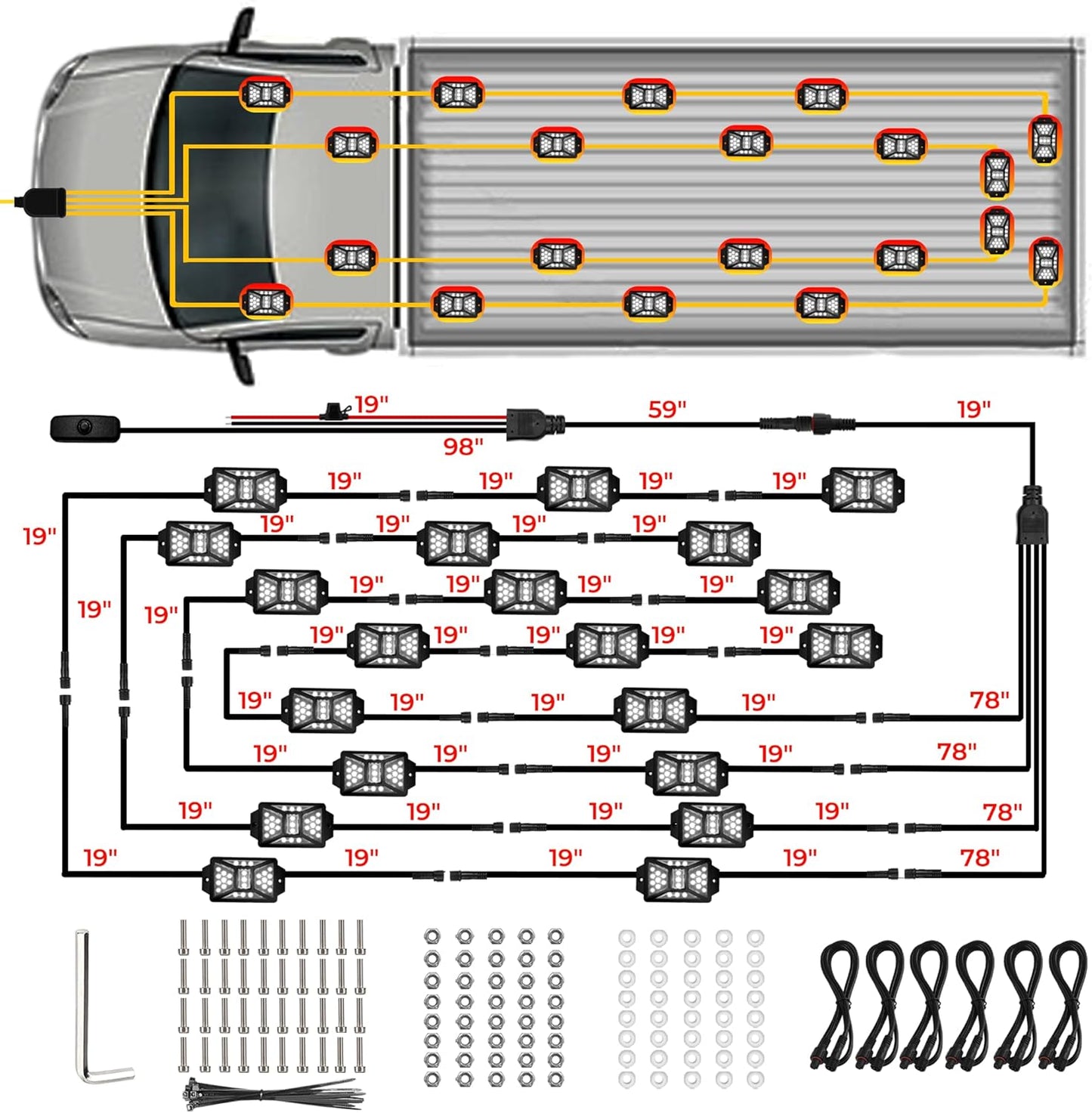 19"
59"
19"
98"
19"
19"
19"
19"
19"
19"
19"
19"
19"
19"
19"
19"
19"
19"
19"
19"
19"
19"
19"
19"
19"
19"
19"
19"
78"
19"
19"
19"
19"
78"
19"
19"
19"
19"
78"
19"
19"
19"
19"
78"