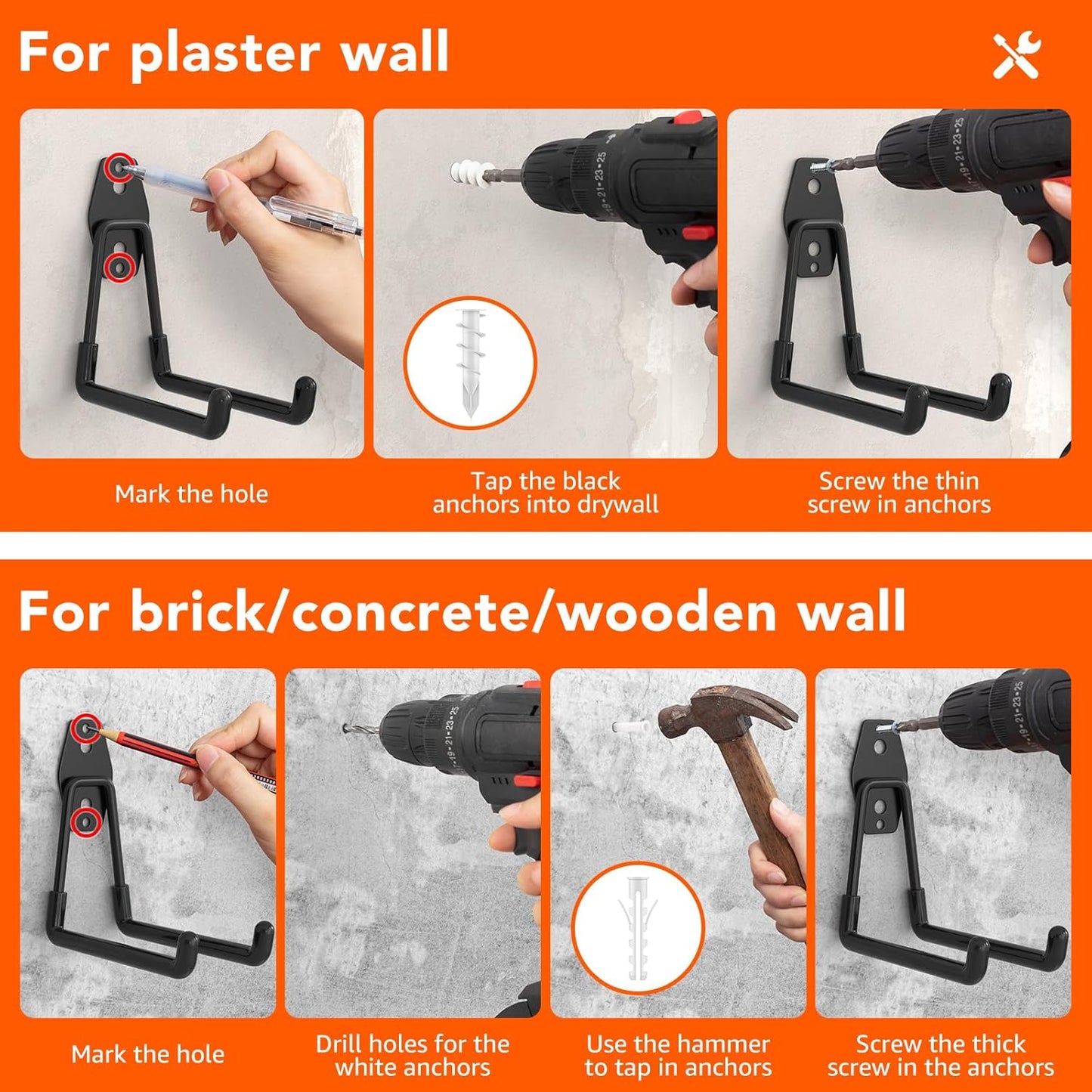 For plaster wall

Mark the hole

Tap the black anchors into drywall

Screw the thin screw in anchors

For brick/concrete/wooden wall

Mark the hole

Drill holes for the white anchors

Use the hammer to tap in anchors

Screw the thick screw in the anchors