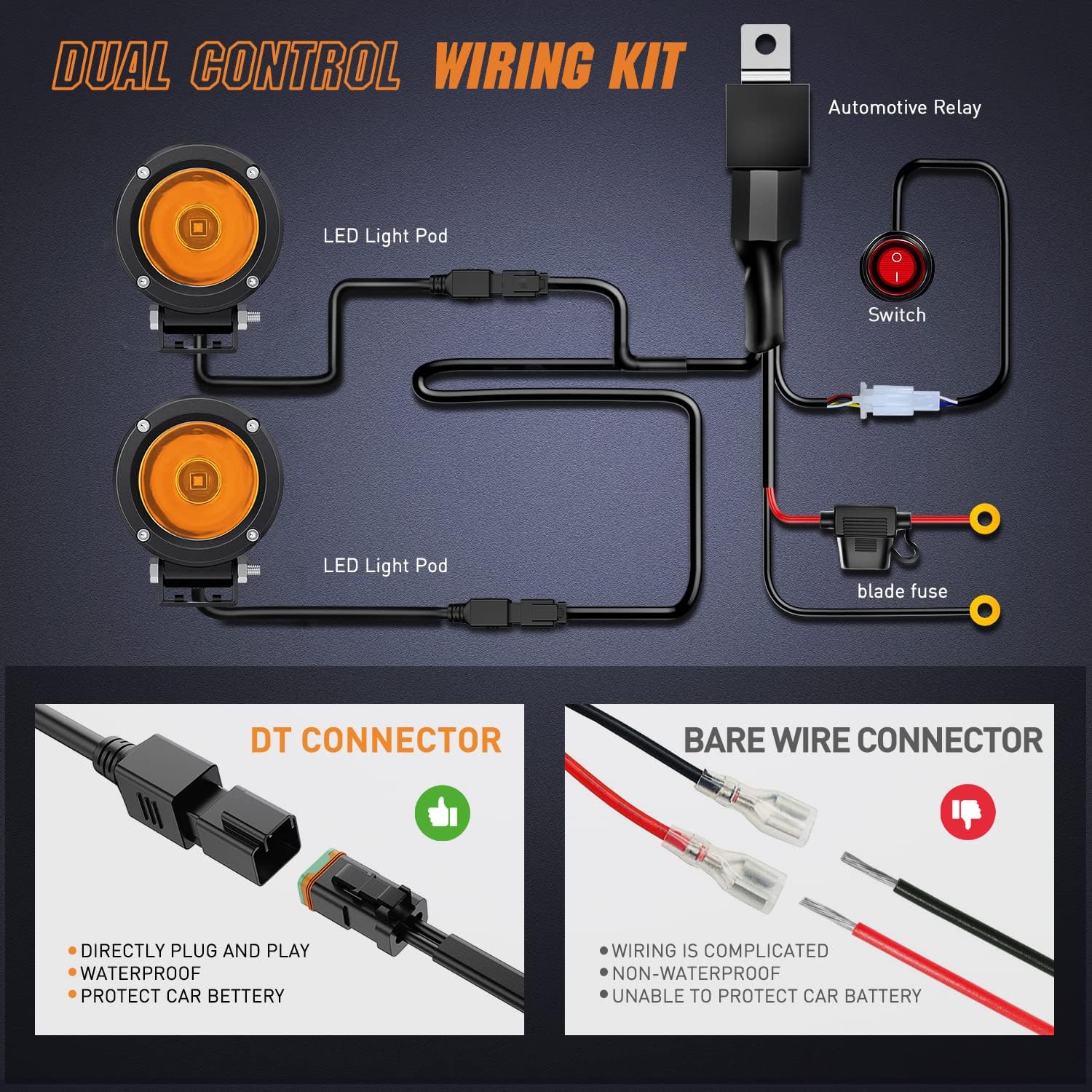 DUAL CONTROL WIRING KIT

Automotive Relay

LED Light Pod

Switch

LED Light Pod

blade fuse

DT CONNECTOR

• DIRECTLY PLUG AND PLAY
• WATERPROOF
• PROTECT CAR BETTERY

BARE WIRE CONNECTOR

• WIRING IS COMPLICATED
• NON-WATERPROOF
• UNABLE TO PROTECT CAR BATTERY