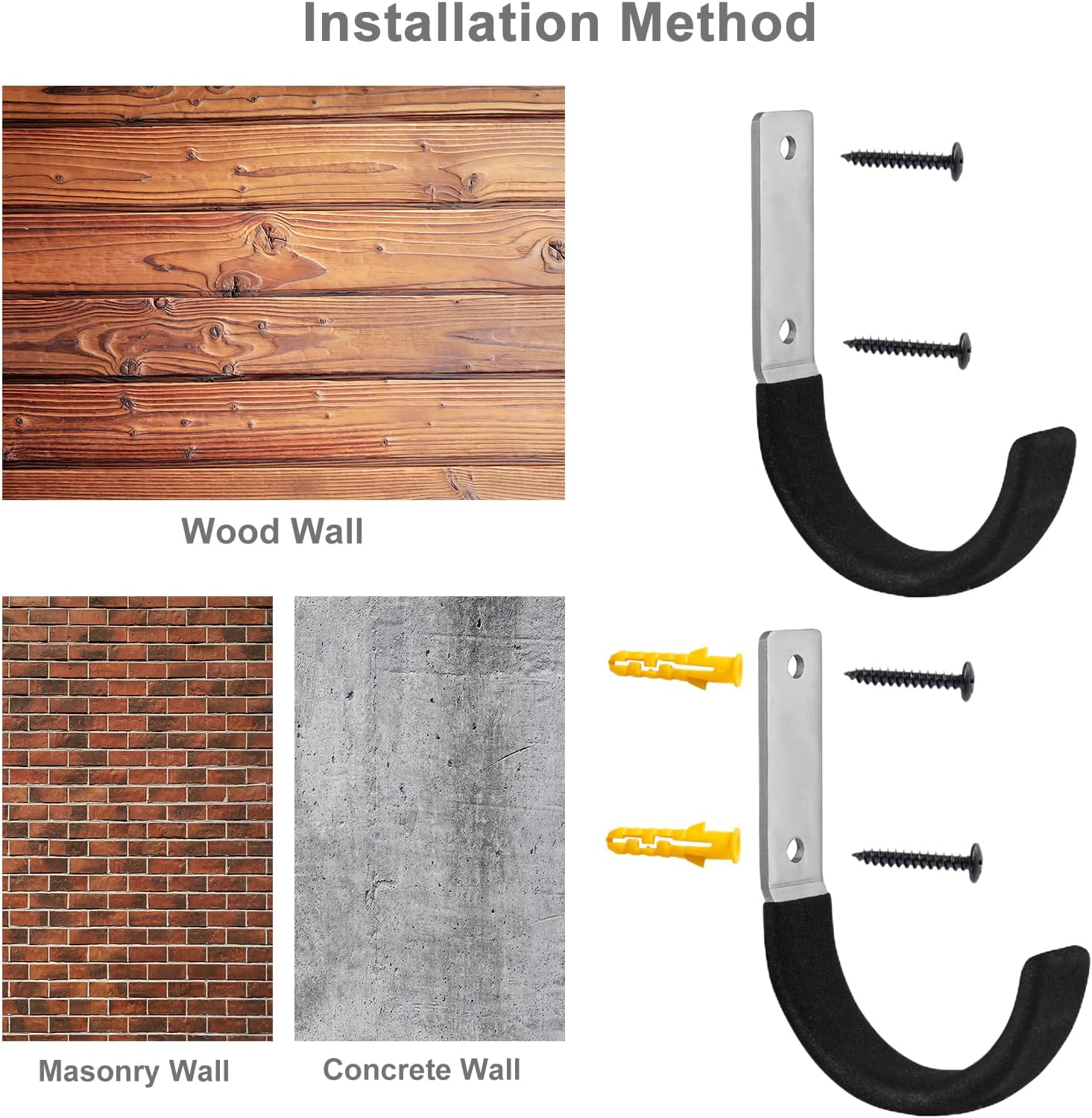 Installation Method

Wood Wall

Masonry Wall

Concrete Wall