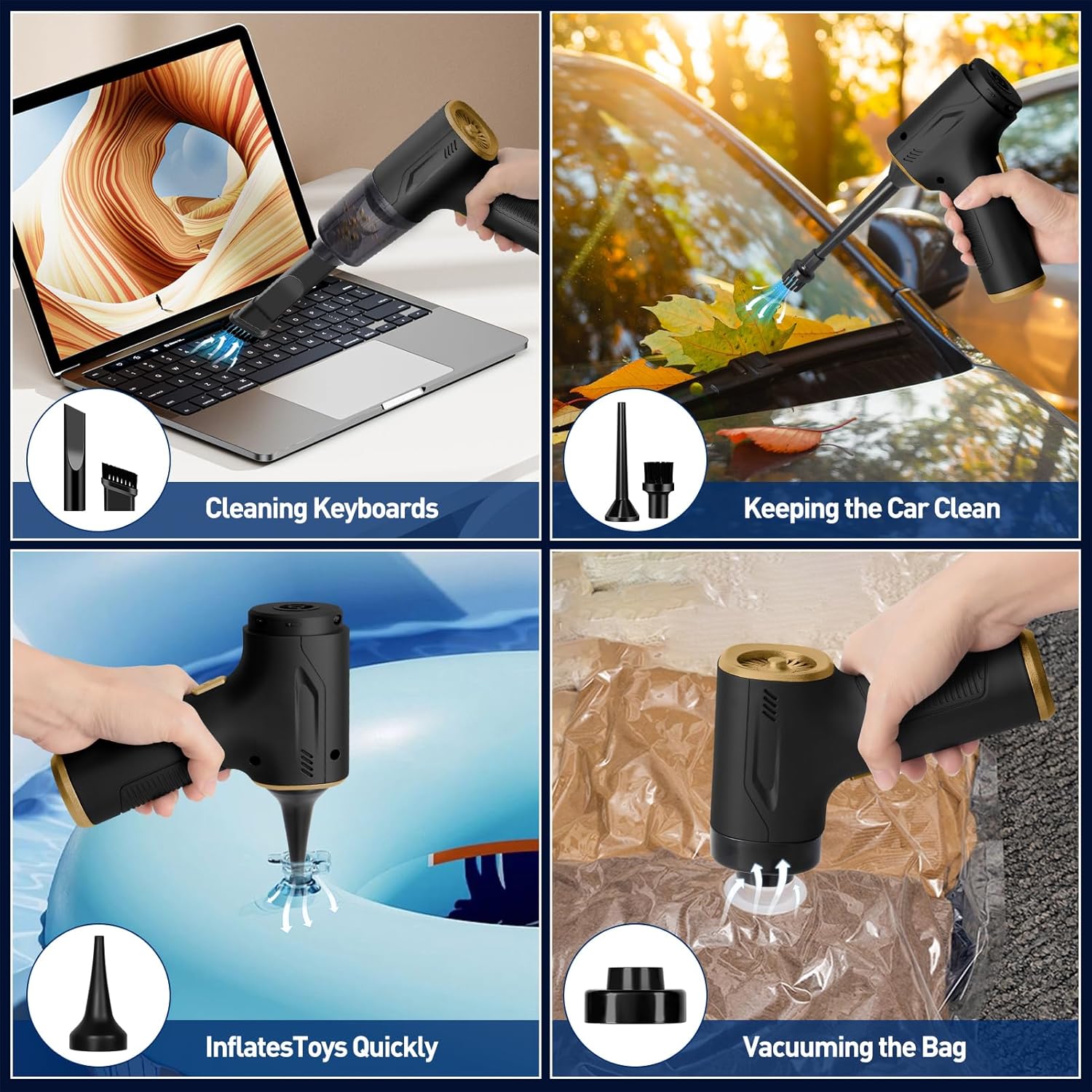 Cleaning Keyboards

Keeping the Car Clean

InflatesToys Quickly

Vacuuming the Bag