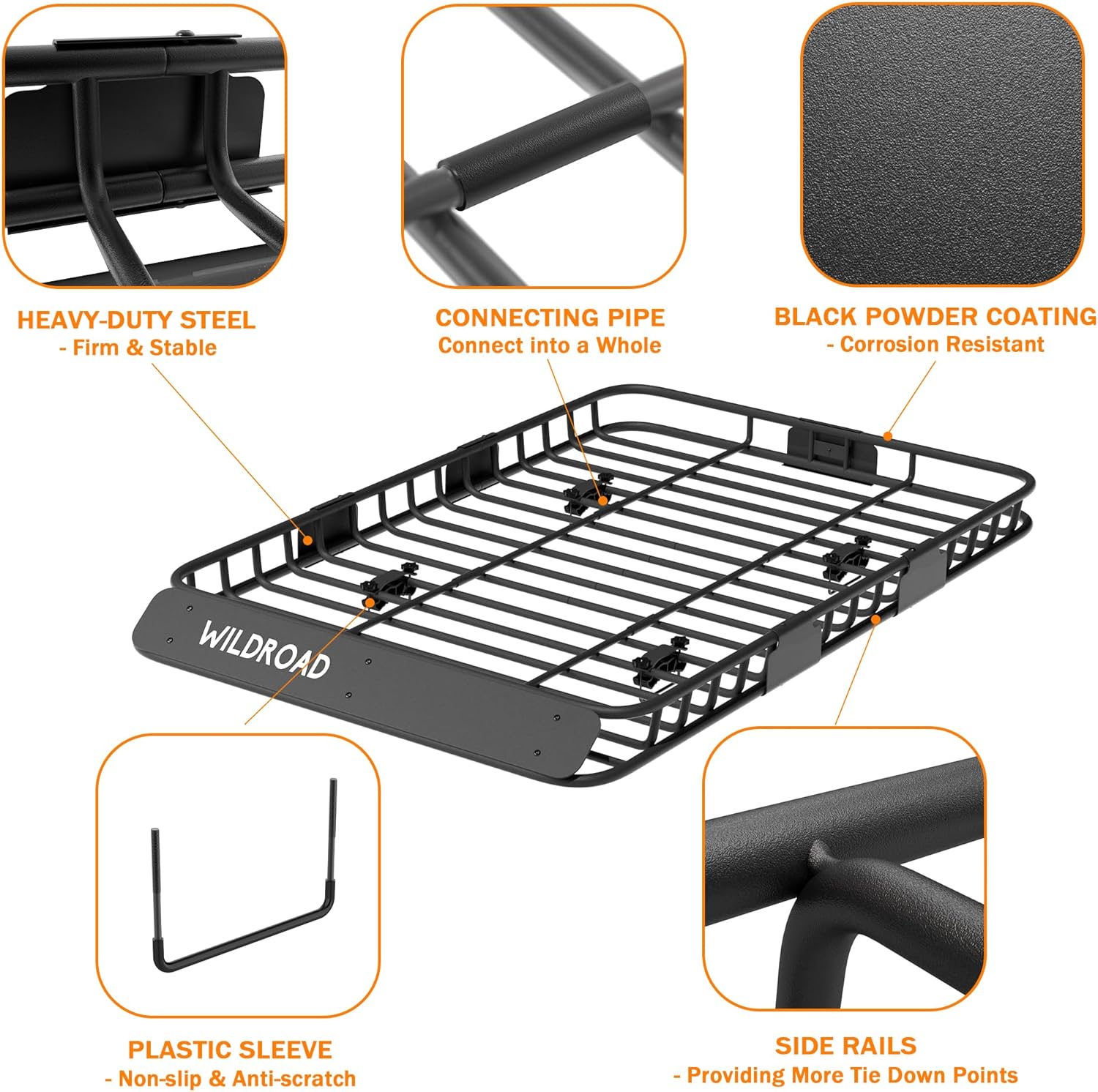 HEAVY-DUTY STEEL
- Firm & Stable

CONNECTING PIPE
Connect into a Whole

BLACK POWDER COATING
- Corrosion Resistant

WILDROAD

PLASTIC SLEEVE
- Non-slip & Anti-scratch

SIDE RAILS
- Providing More Tie Down Points