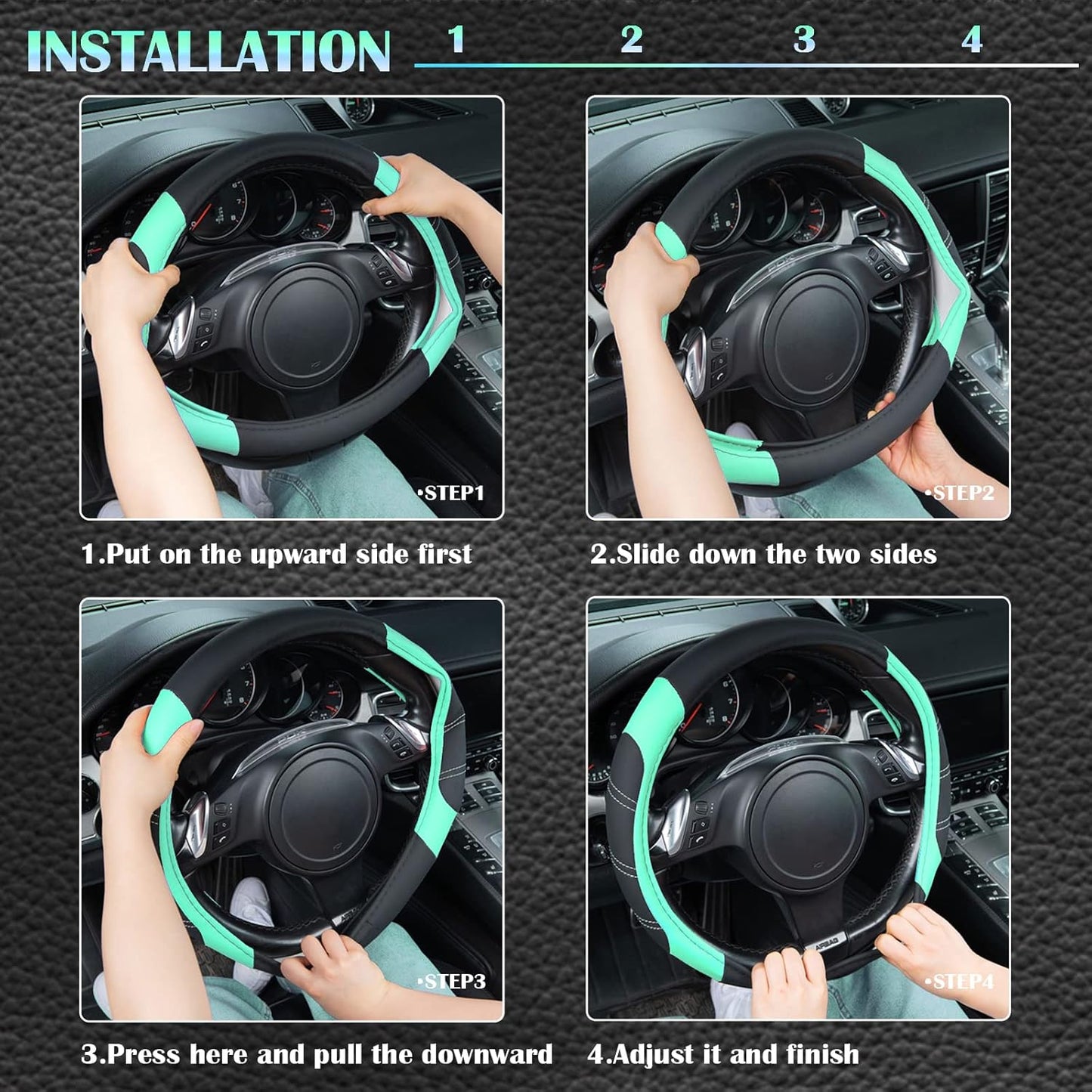 INSTALLATION 1 2 3 4

•STEP1

1.Put on the upward side first

•STEP2

2.Slide down the two sides

•STEP3

3.Press here and pull the downward

•STEP4

4.Adjust it and finish