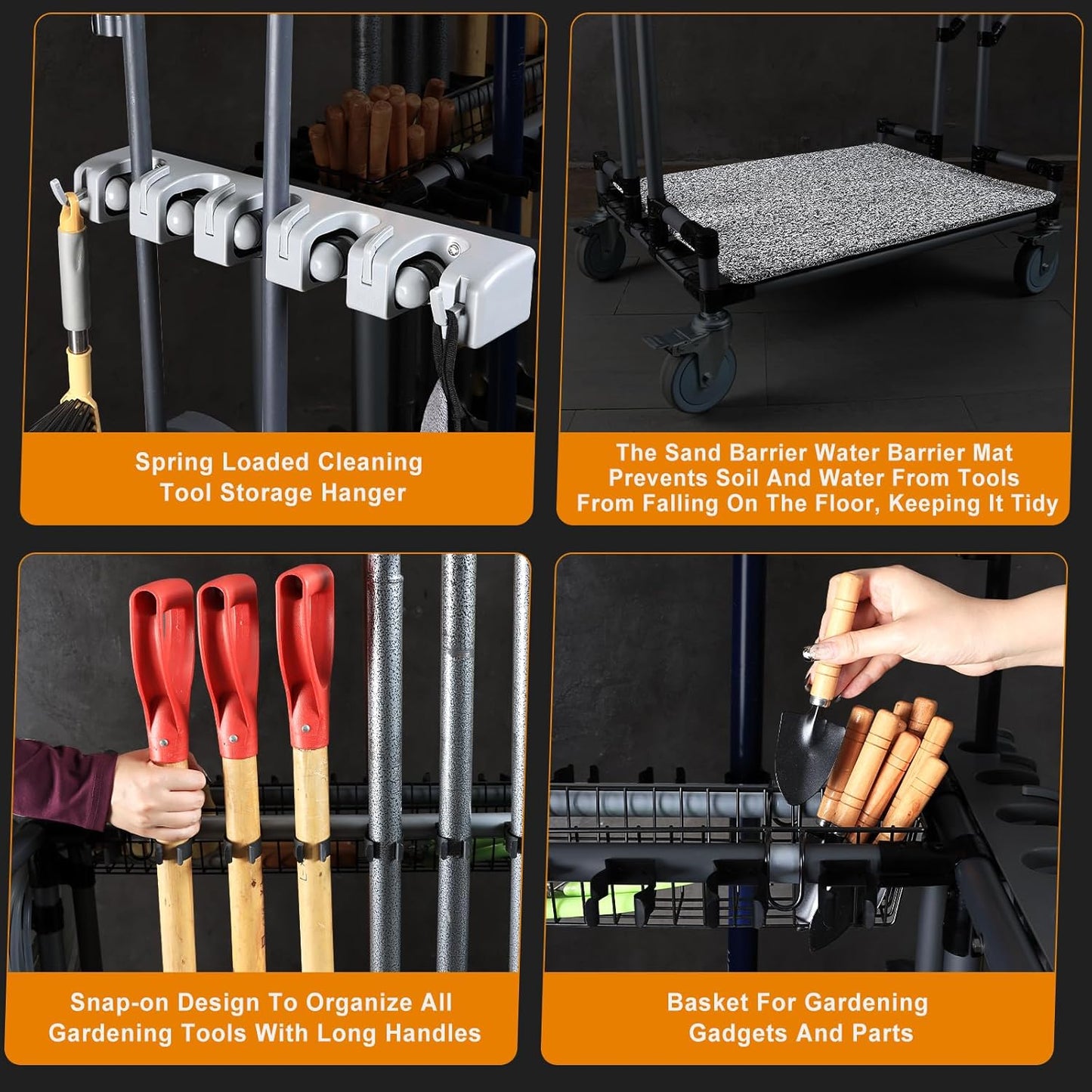 Spring Loaded Cleaning Tool Storage Hanger

The Sand Barrier Water Barrier Mat Prevents Soil And Water From Tools From Falling On The Floor, Keeping It Tidy

Snap-on Design To Organize All Gardening Tools With Long Handles

Basket For Gardening Gadgets And Parts