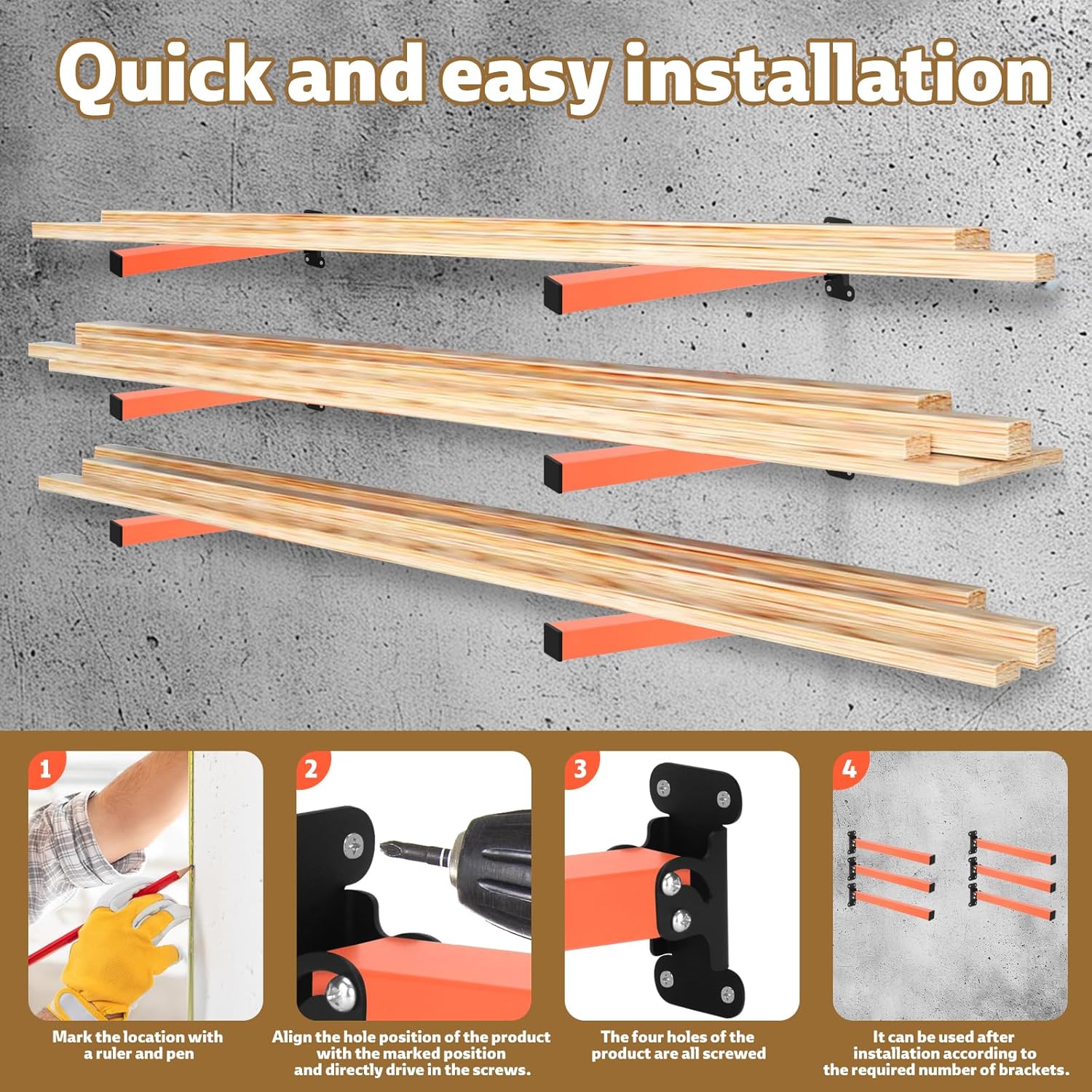 Quick and easy installation

1

Mark the location with a ruler and pen

2

Align the hole position of the product with the marked position and directly drive in the screws.

3

The four holes of the product are all screwed

4

It can be used after installation according to the required number of brackets.