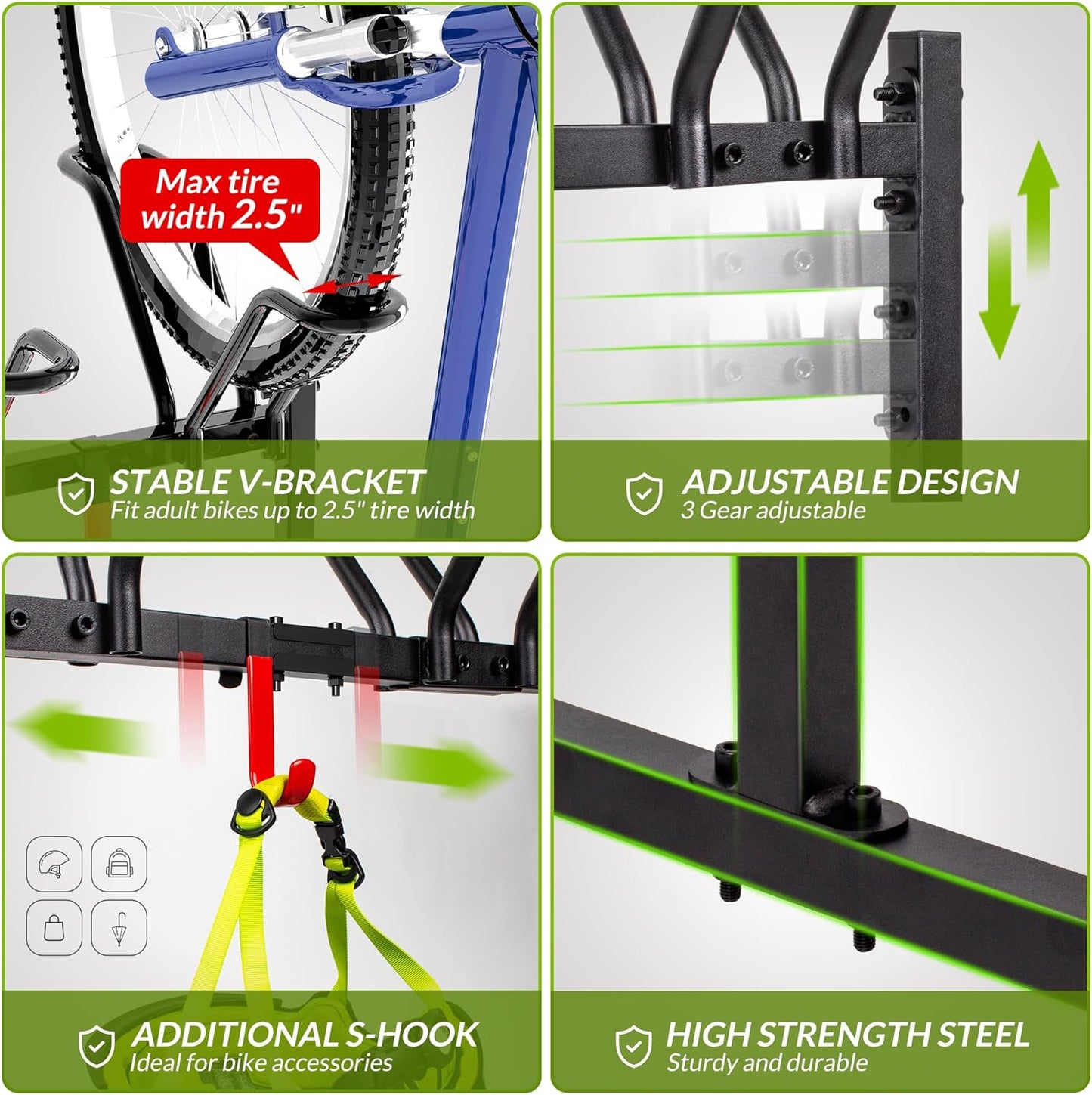 Max tire width 2.5"

STABLE V-BRACKET
Fit adult bikes up to 2.5" tire width

ADJUSTABLE DESIGN
3 Gear adjustable

ADDITIONAL S-HOOK
Ideal for bike accessories

HIGH STRENGTH STEEL
Sturdy and durable