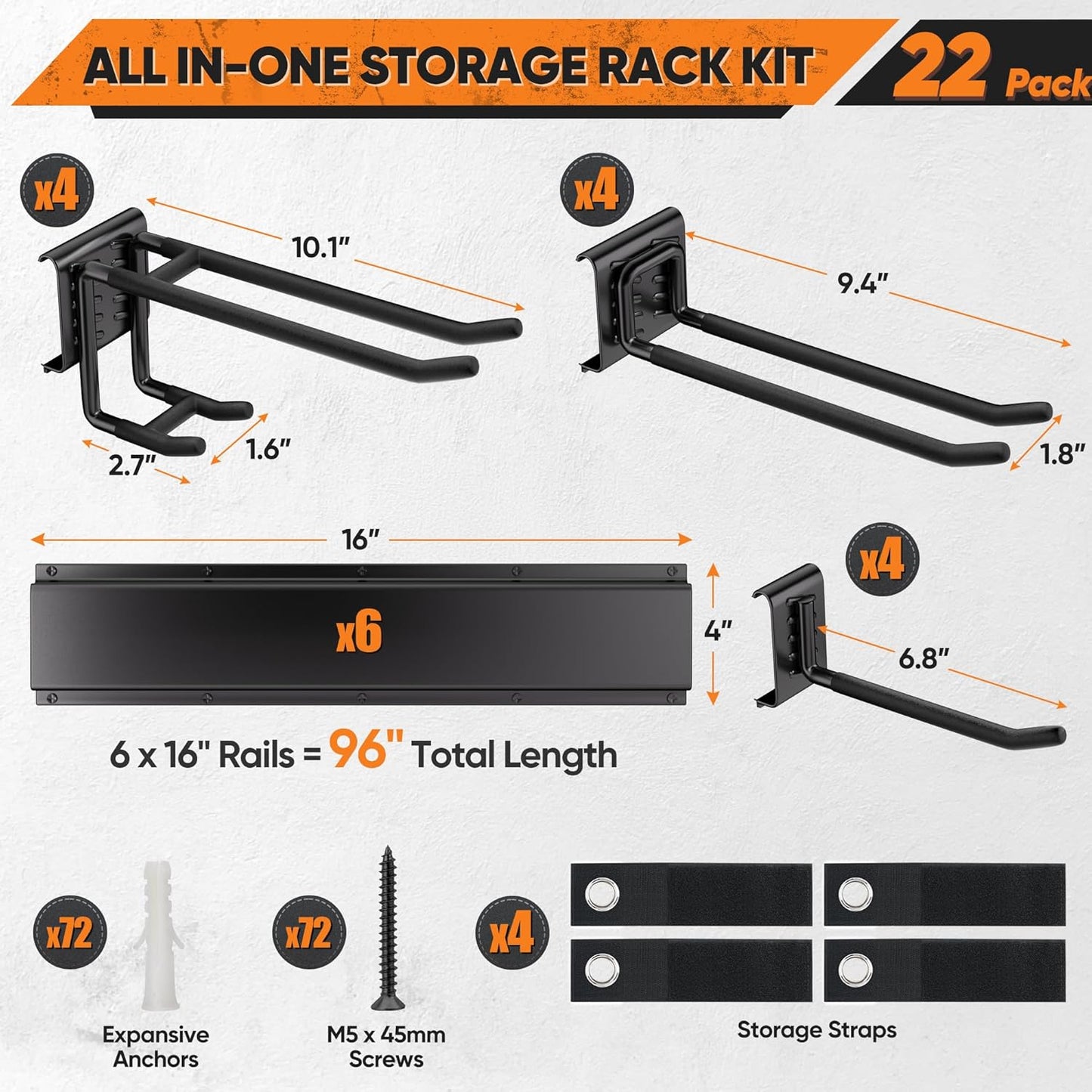 ALL IN-ONE STORAGE RACK KIT

22 Pack

x4

10.1"

2.7"

1.6"

x4

9.4"

1.8"

16"

x6

4"

x4

6.8"

6 x 16" Rails = 96" Total Length

x72

Expansive Anchors

x72

M5 x 45mm Screws

x4

Storage Straps