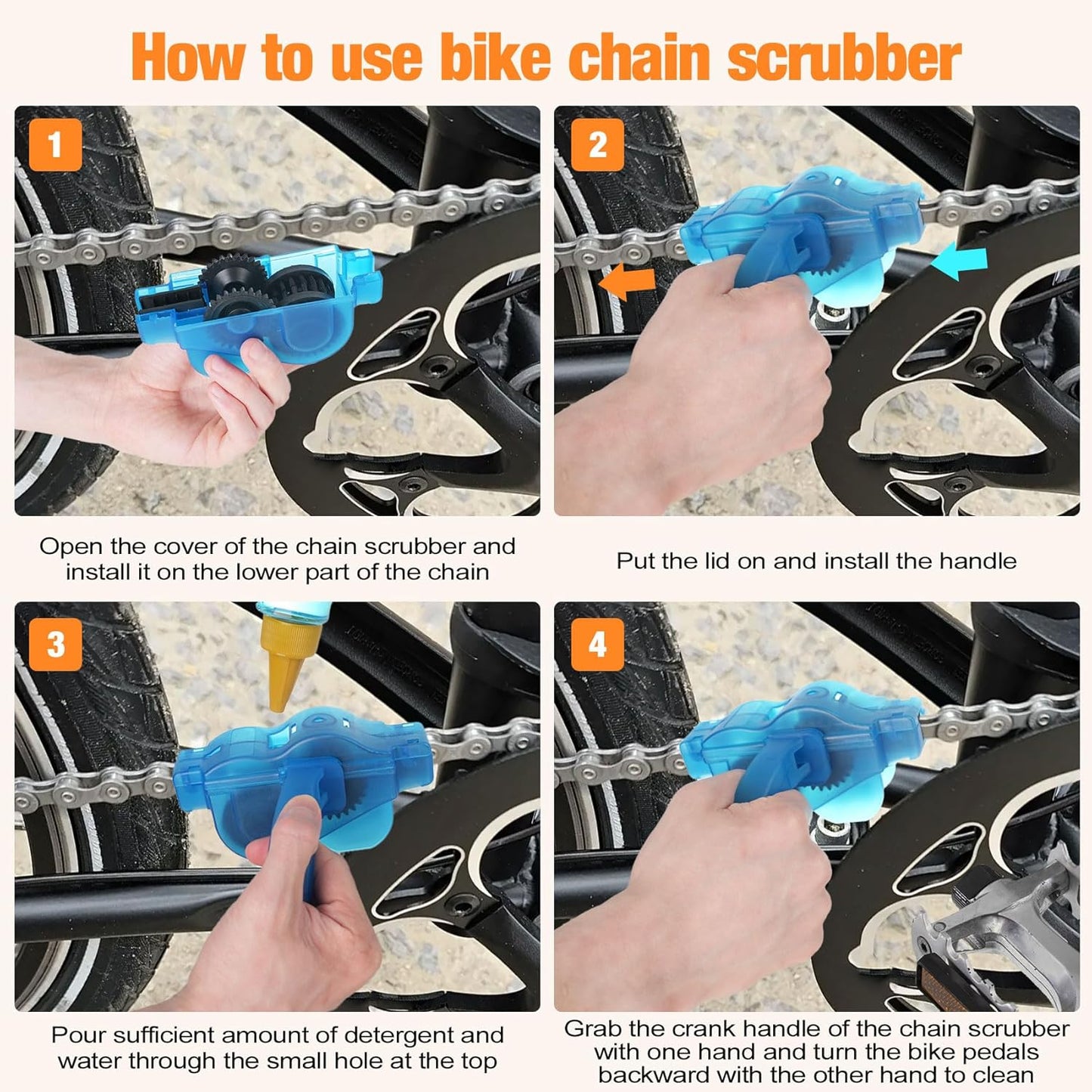 How to use bike chain scrubber

1

Open the cover of the chain scrubber and install it on the lower part of the chain

2

Put the lid on and install the handle

3

Pour sufficient amount of detergent and water through the small hole at the top

4

Grab the crank handle of the chain scrubber with one hand and turn the bike pedals backward with the other hand to clean