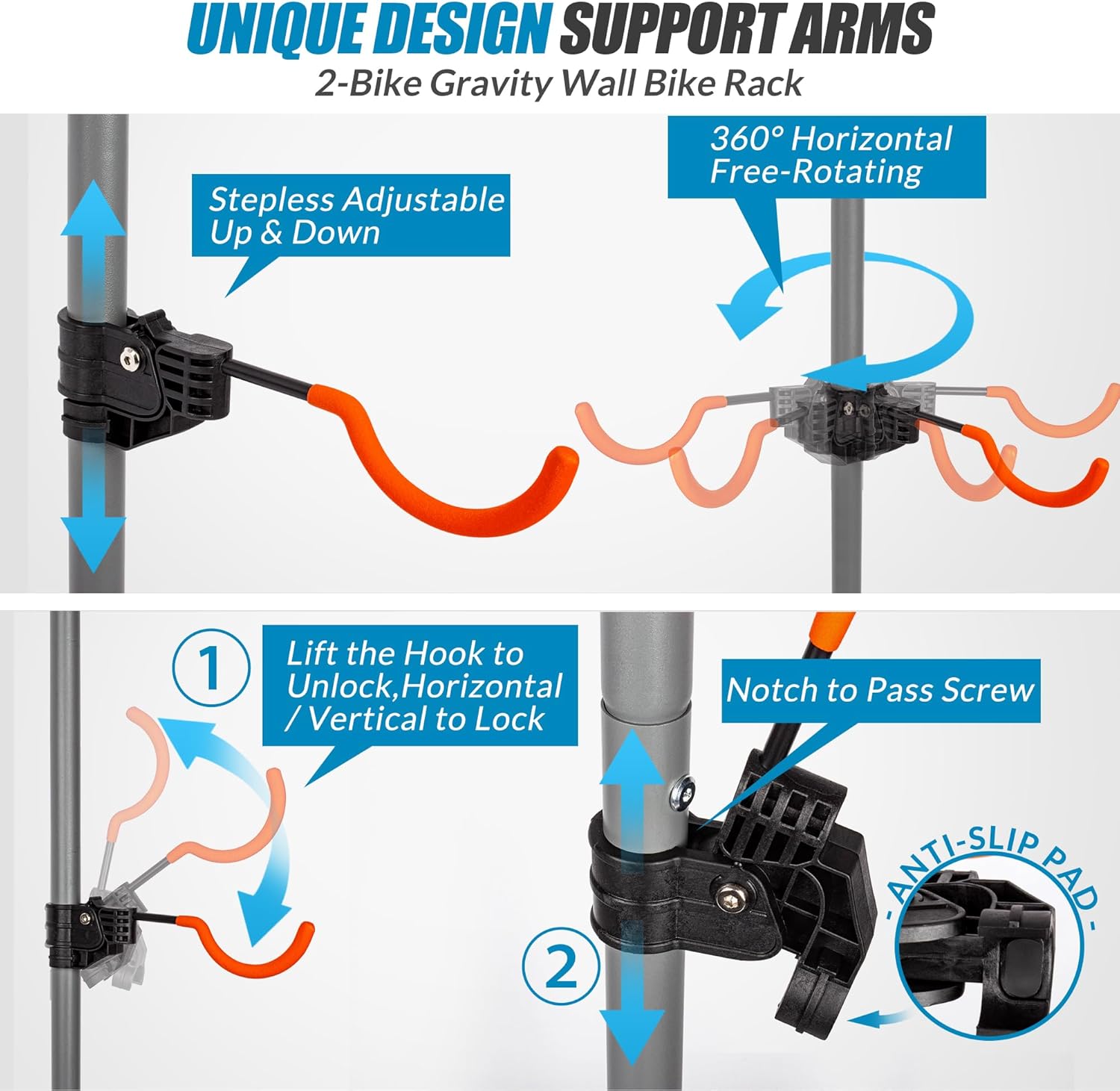 UNIQUE DESIGN SUPPORT ARMS
2-Bike Gravity Wall Bike Rack

Stepless Adjustable Up & Down

360° Horizontal Free-Rotating

1

Lift the Hook to Unlock,Horizontal / Vertical to Lock

Notch to Pass Screw

2

- ANTI-SLIP PAD -