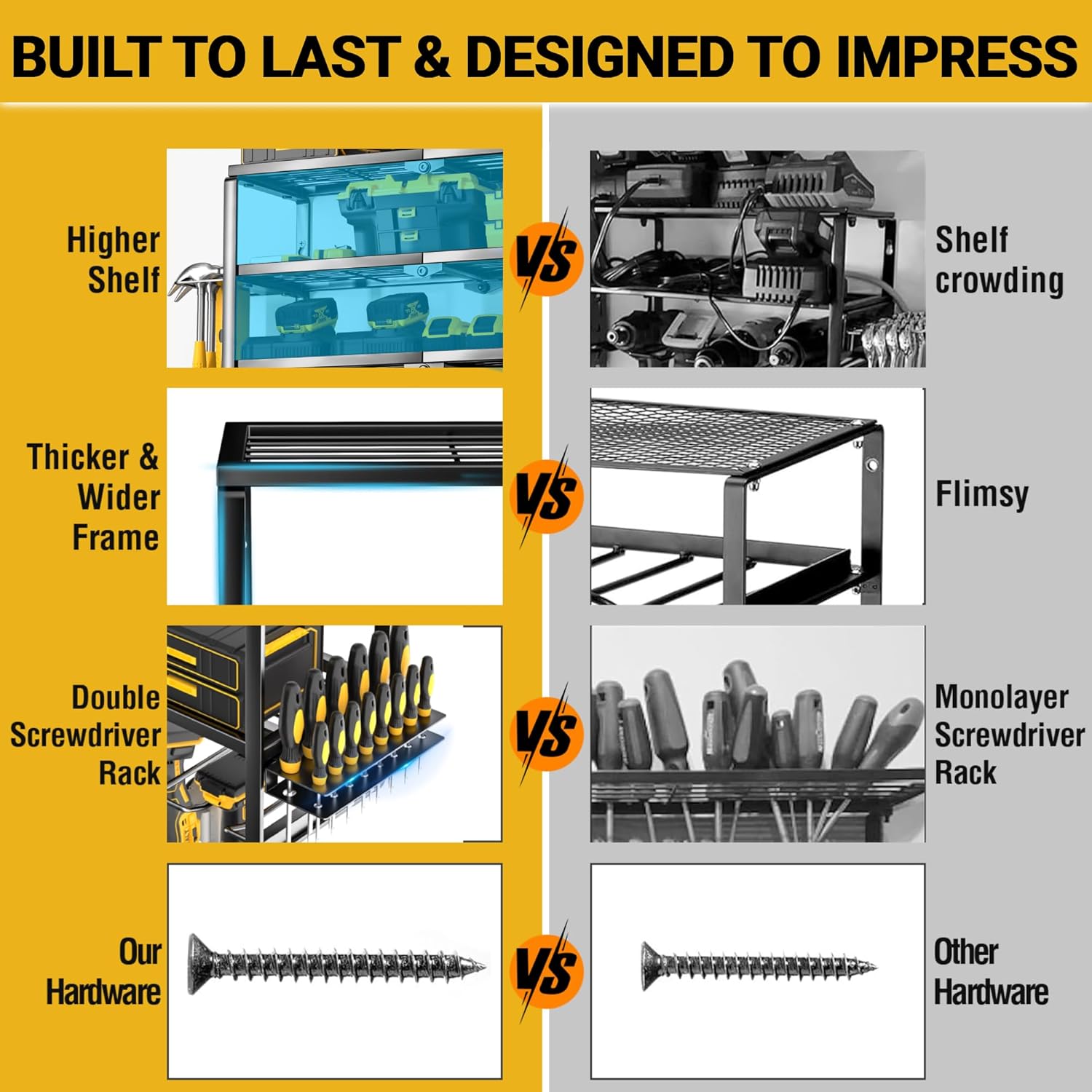 BUILT TO LAST & DESIGNED TO IMPRESS

Higher Shelf

VS

Shelf crowding

Thicker & Wider Frame

VS

Flimsy

Double Screwdriver Rack

VS

Monolayer Screwdriver Rack

Our Hardware

VS

Other Hardware