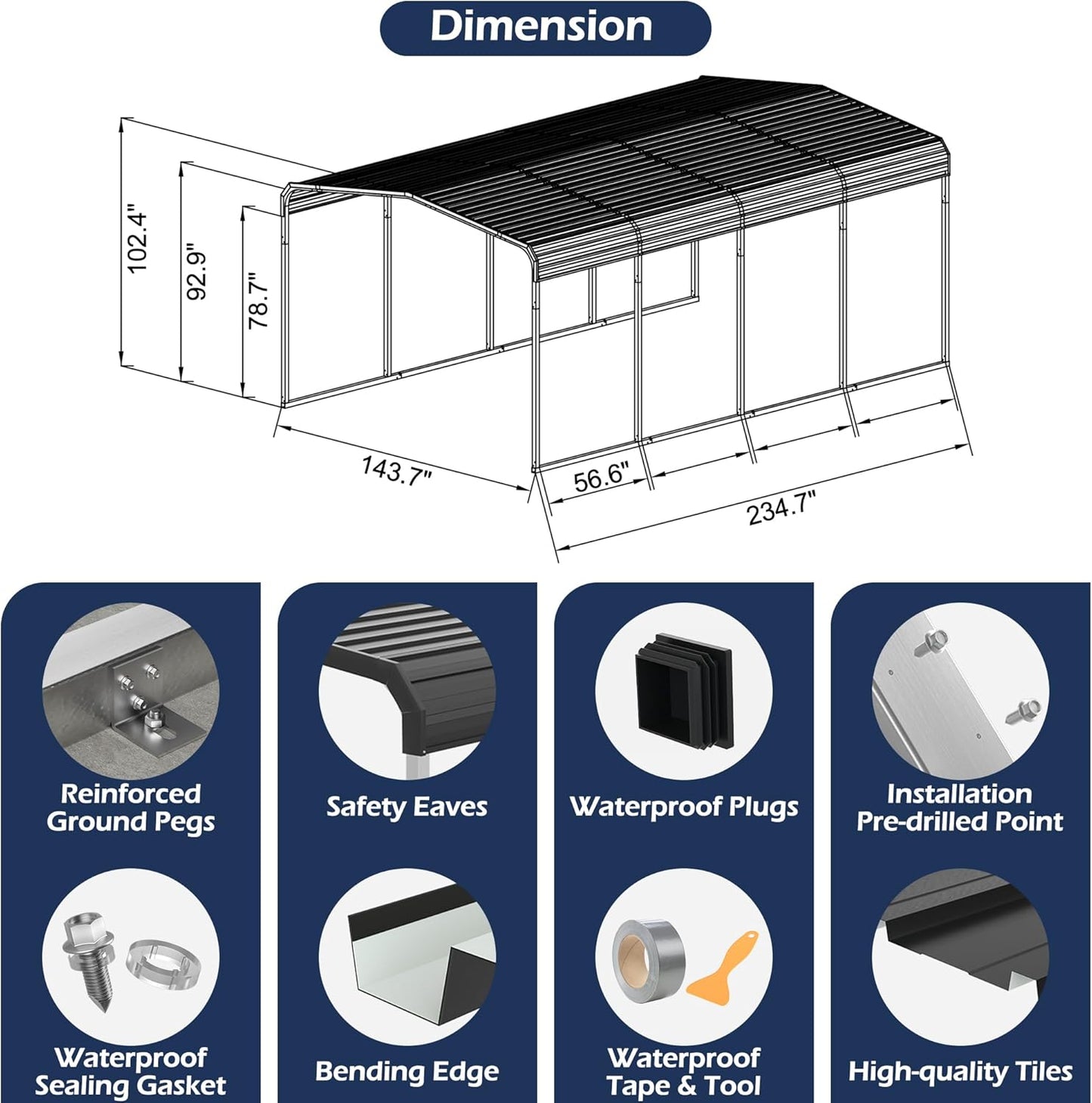 Dimension

102.4"
92.9"
78.7"
143.7"
56.6"
234.7"

Reinforced Ground Pegs

Safety Eaves

Waterproof Plugs

Installation Pre-drilled Point

Waterproof Sealing Gasket

Bending Edge

Waterproof Tape & Tool

High-quality Tiles