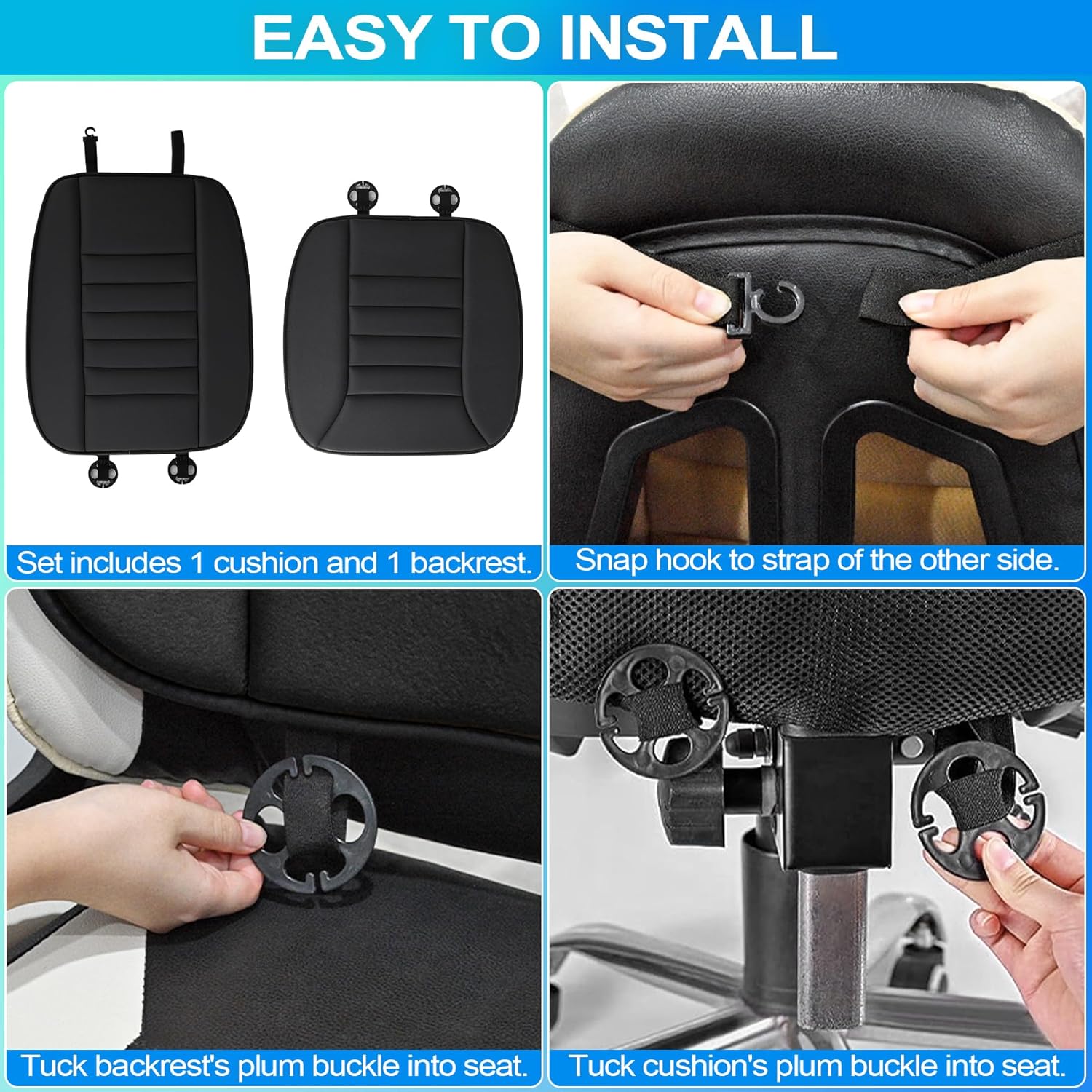 EASY TO INSTALL

Set includes 1 cushion and 1 backrest.

Snap hook to strap of the other side.

Tuck backrest's plum buckle into seat.

Tuck cushion's plum buckle into seat.