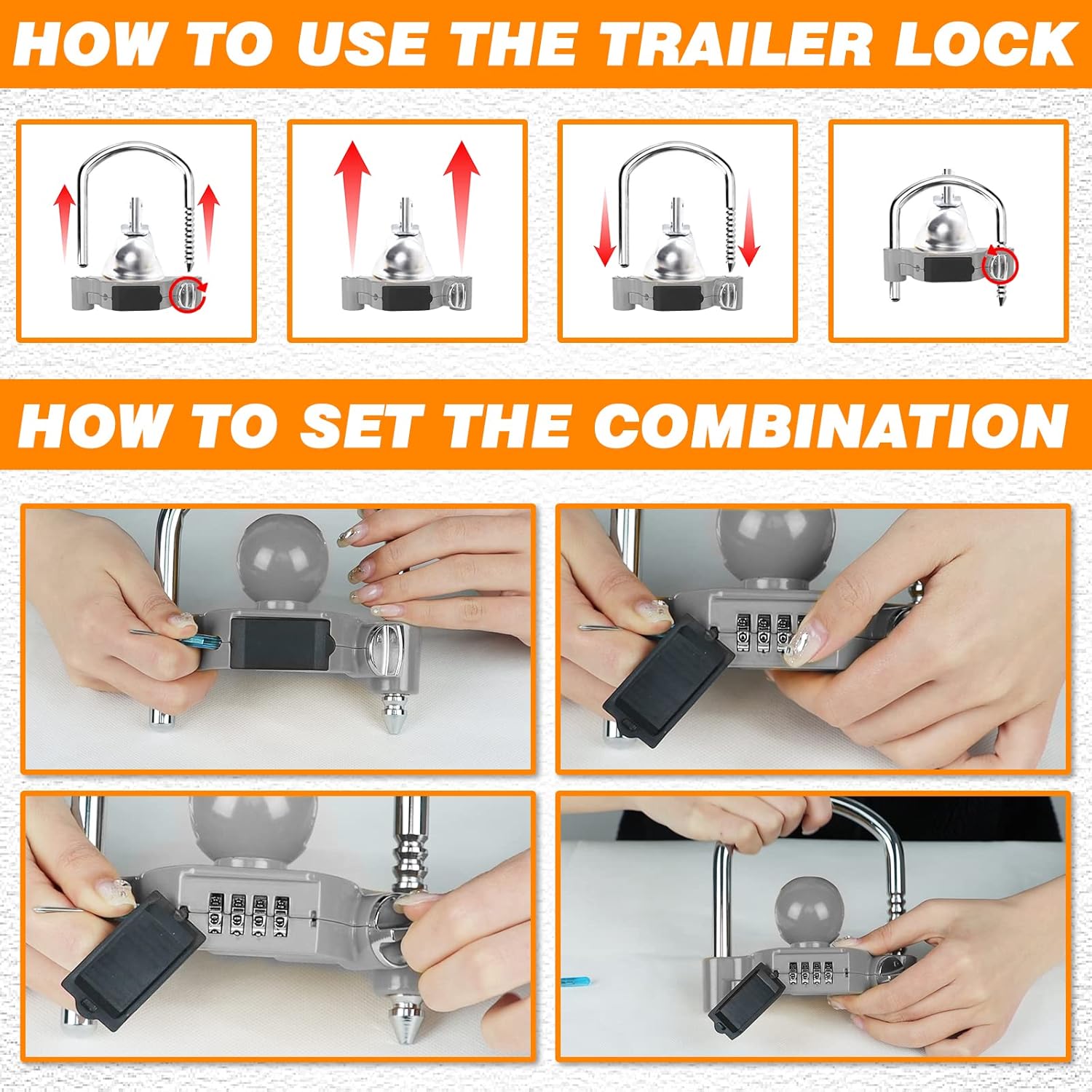 HOW TO USE THE TRAILER LOCK

HOW TO SET THE COMBINATION