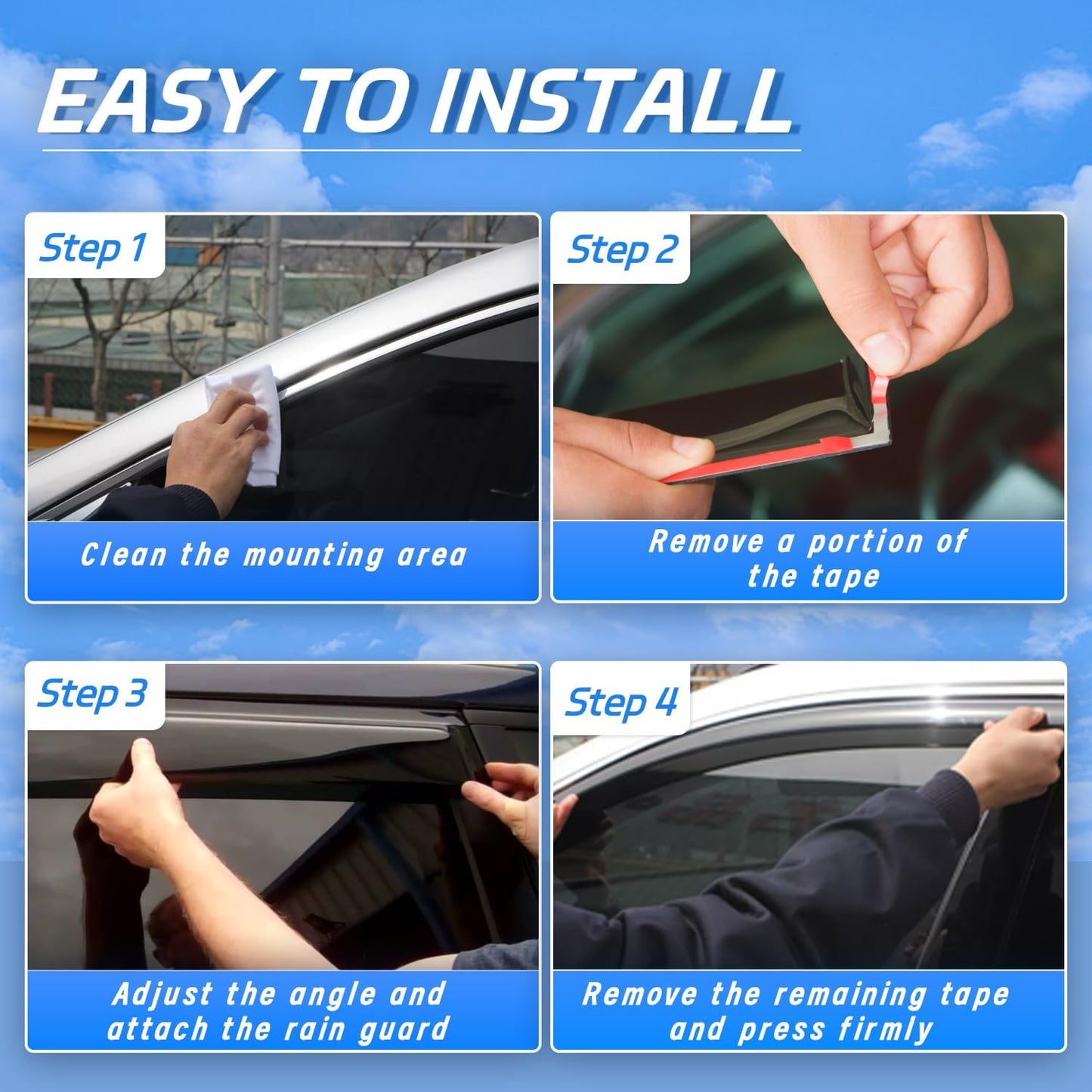 EASY TO INSTALL

Step 1

Clean the mounting area

Step 2

Remove a portion of the tape

Step 3

Adjust the angle and attach the rain guard

Step 4

Remove the remaining tape and press firmly