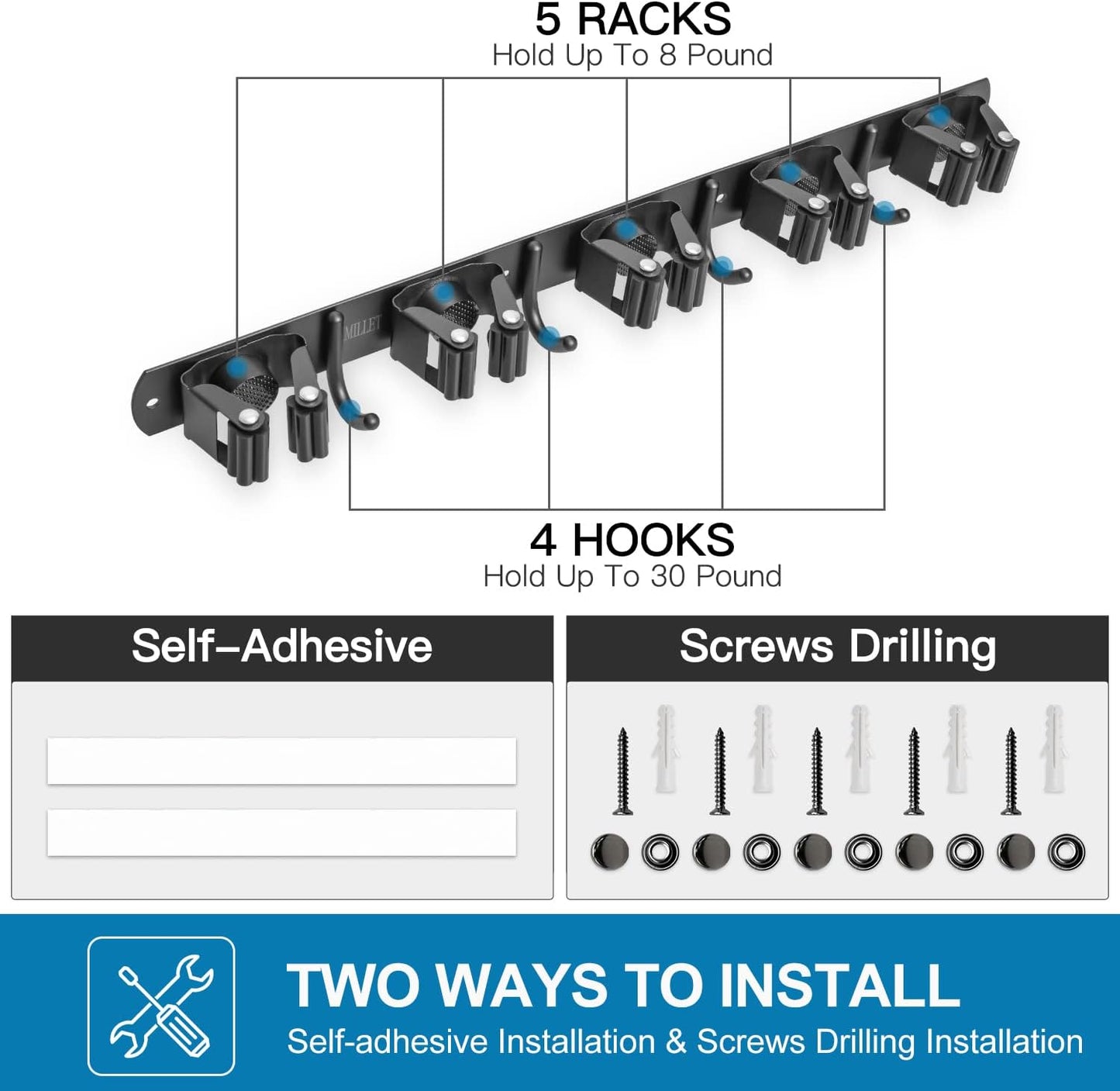 5 RACKS
Hold Up To 8 Pound

MILLET

4 HOOKS
Hold Up To 30 Pound

Self-Adhesive

Screws Drilling

TWO WAYS TO INSTALL
Self-adhesive Installation & Screws Drilling Installation