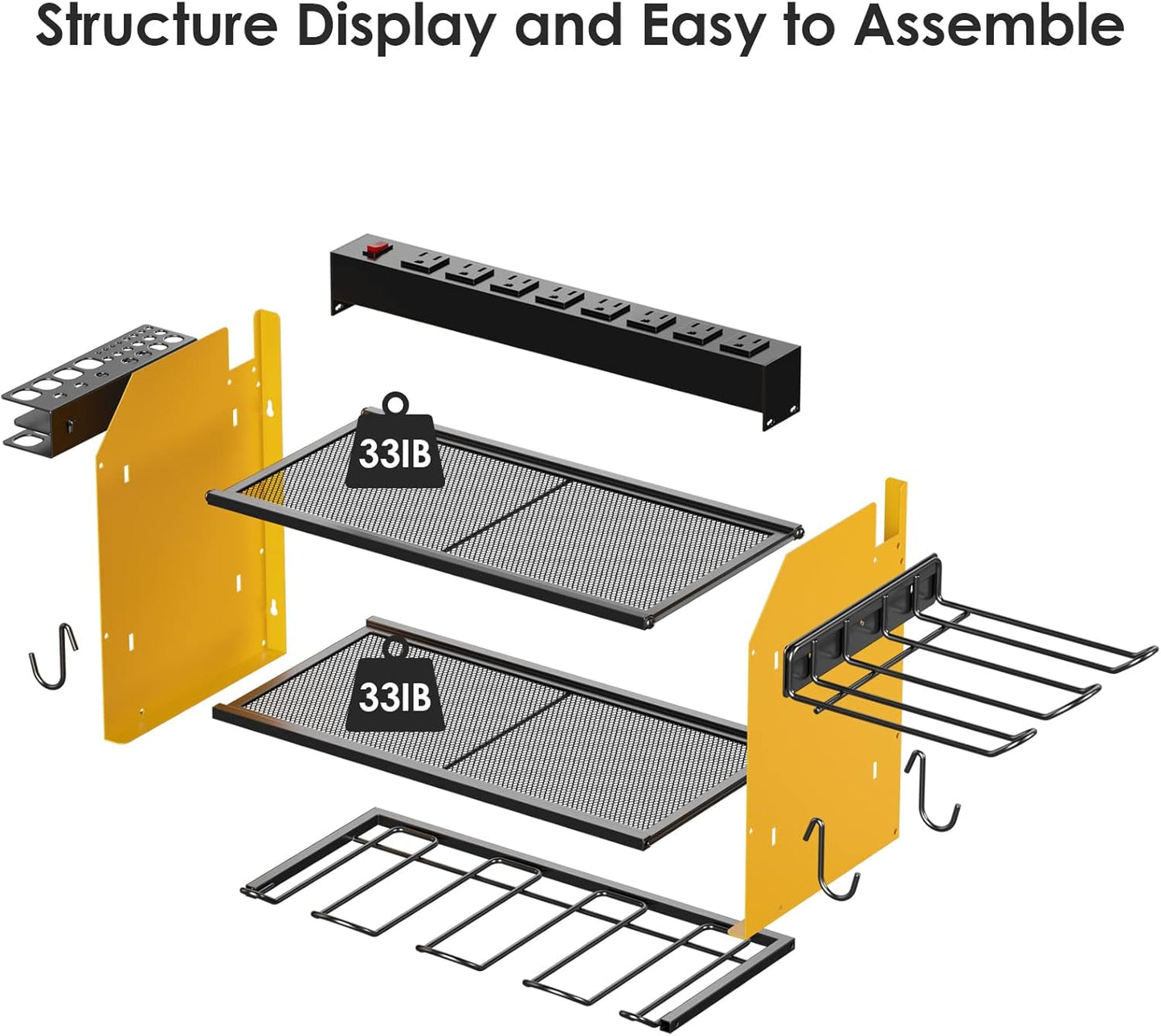 Structure Display and Easy to Assemble

33IB

33IB