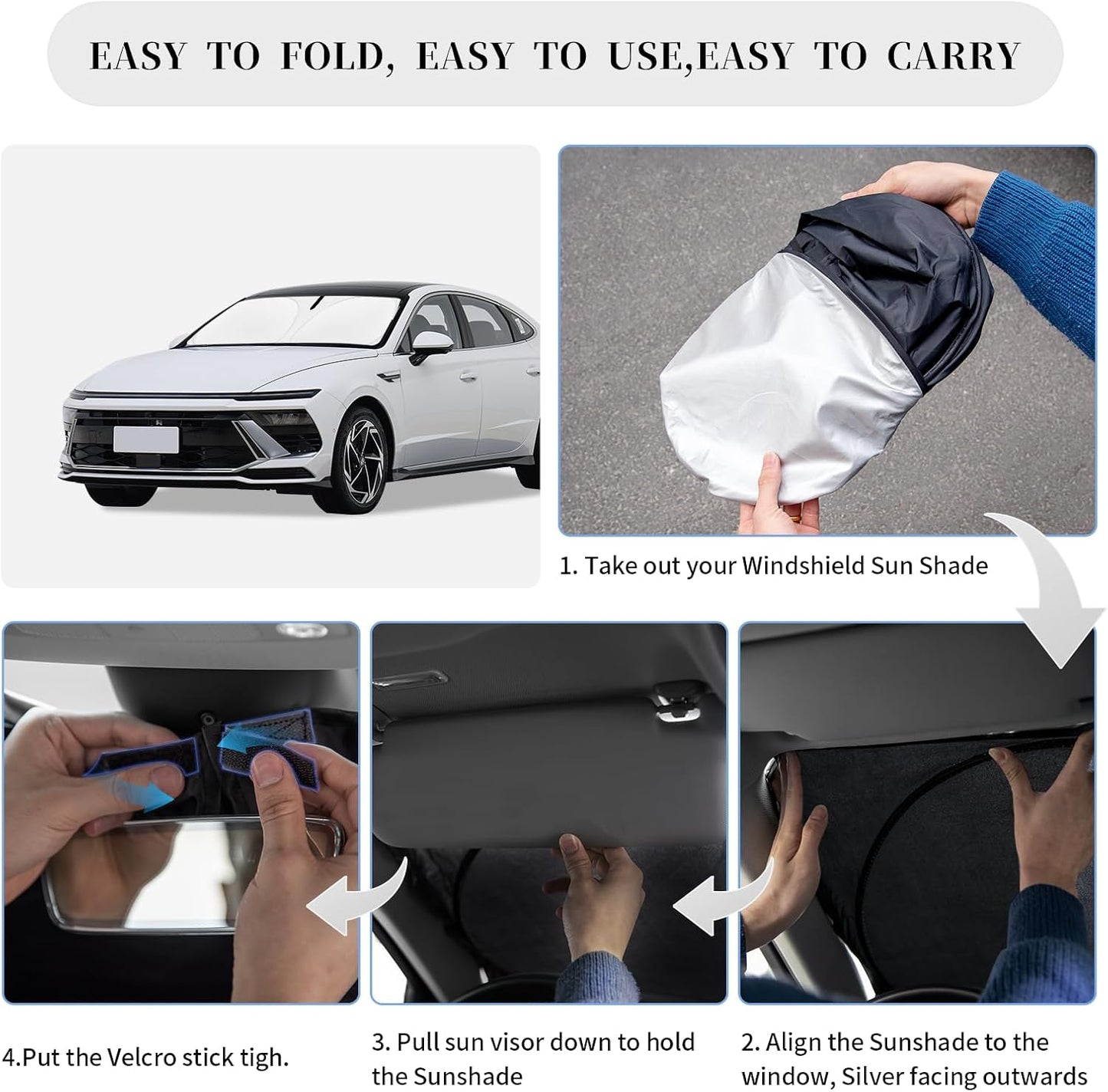 EASY TO FOLD, EASY TO USE,EASY TO CARRY

1. Take out your Windshield Sun Shade

4.Put the Velcro stick tigh.

3. Pull sun visor down to hold the Sunshade

2. Align the Sunshade to the window, Silver facing outwards