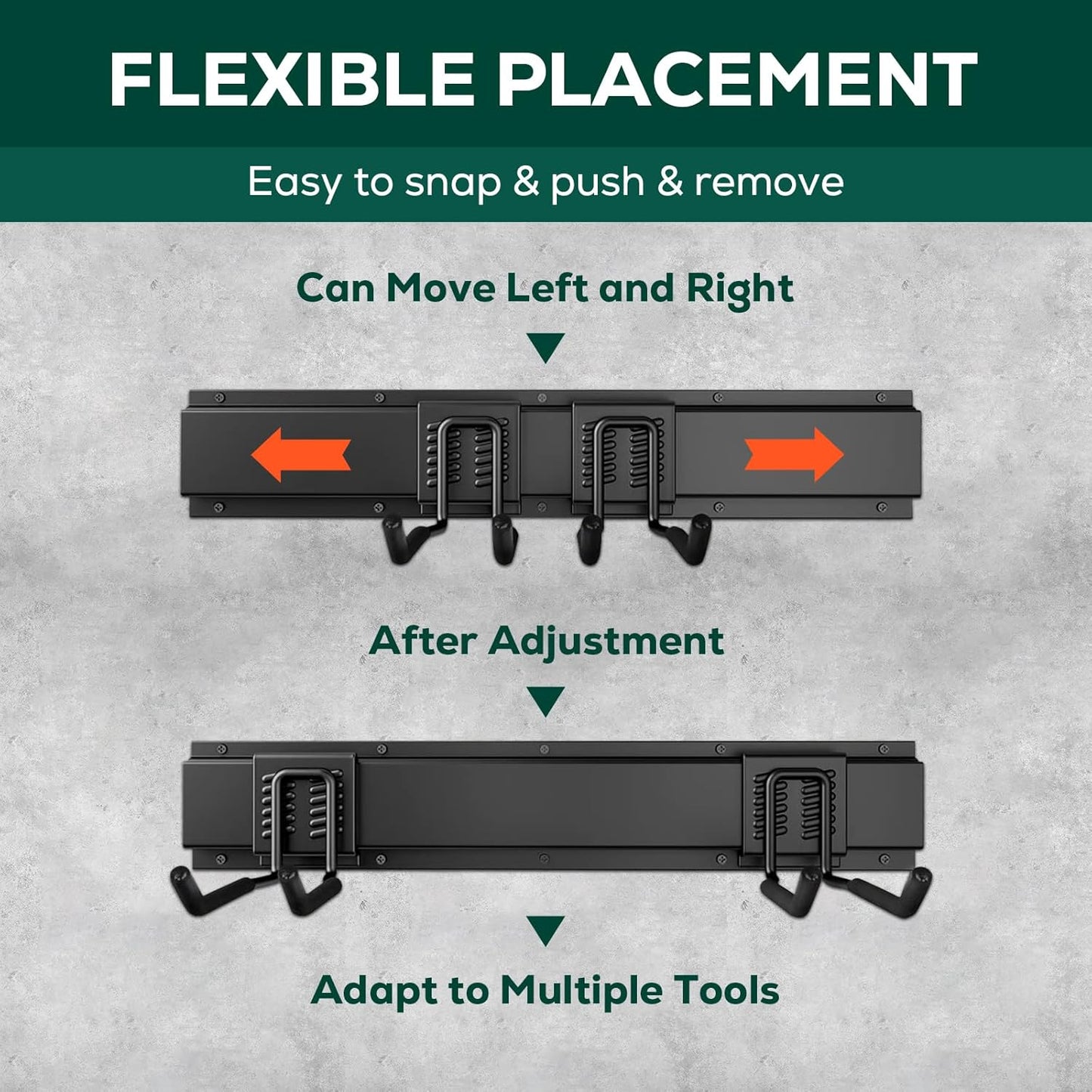 FLEXIBLE PLACEMENT

Easy to snap & push & remove

Can Move Left and Right

After Adjustment

Adapt to Multiple Tools