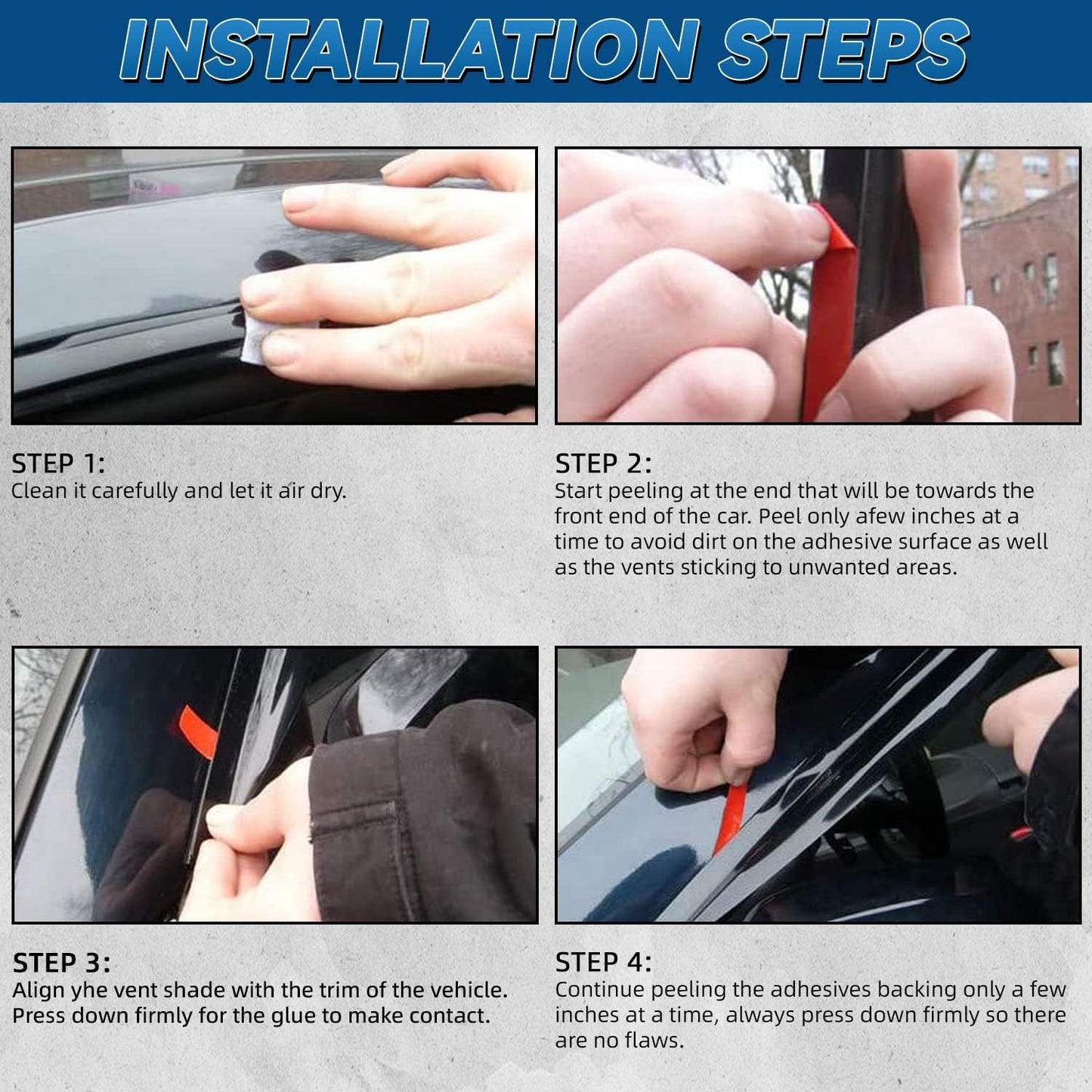 INSTALLATION STEPS

STEP 1:
Clean it carefully and let it air dry.

STEP 2:
Start peeling at the end that will be towards the front end of the car. Peel only afew inches at a time to avoid dirt on the adhesive surface as well as the vents sticking to unwanted areas.

STEP 3:
Align yhe vent shade with the trim of the vehicle. Press down firmly for the glue to make contact.

STEP 4:
Continue peeling the adhesives backing only a few inches at a time, always press down firmly so there are no flaws.