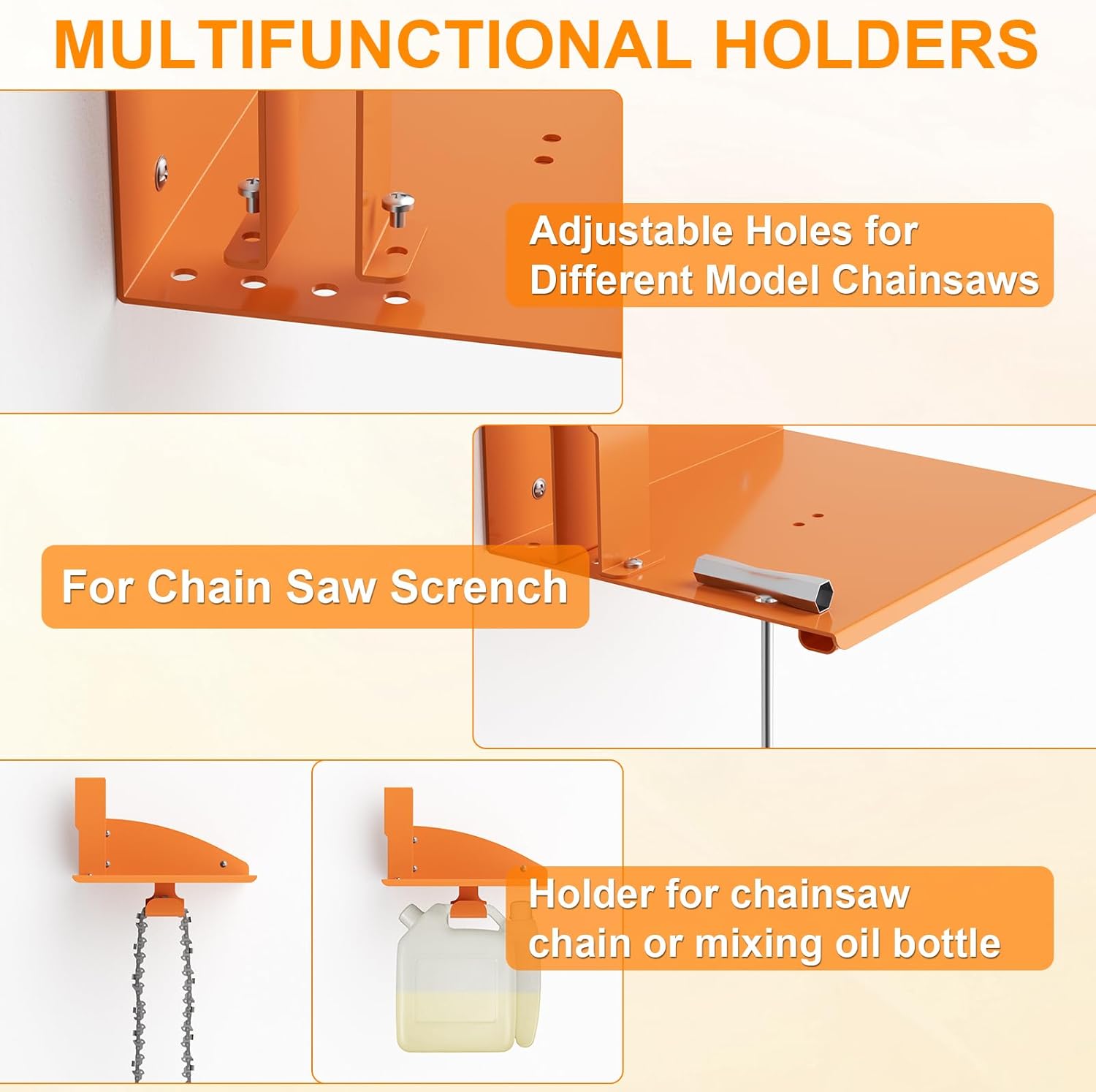 MULTIFUNCTIONAL HOLDERS

Adjustable Holes for Different Model Chainsaws

For Chain Saw Scrench

Holder for chainsaw chain or mixing oil bottle